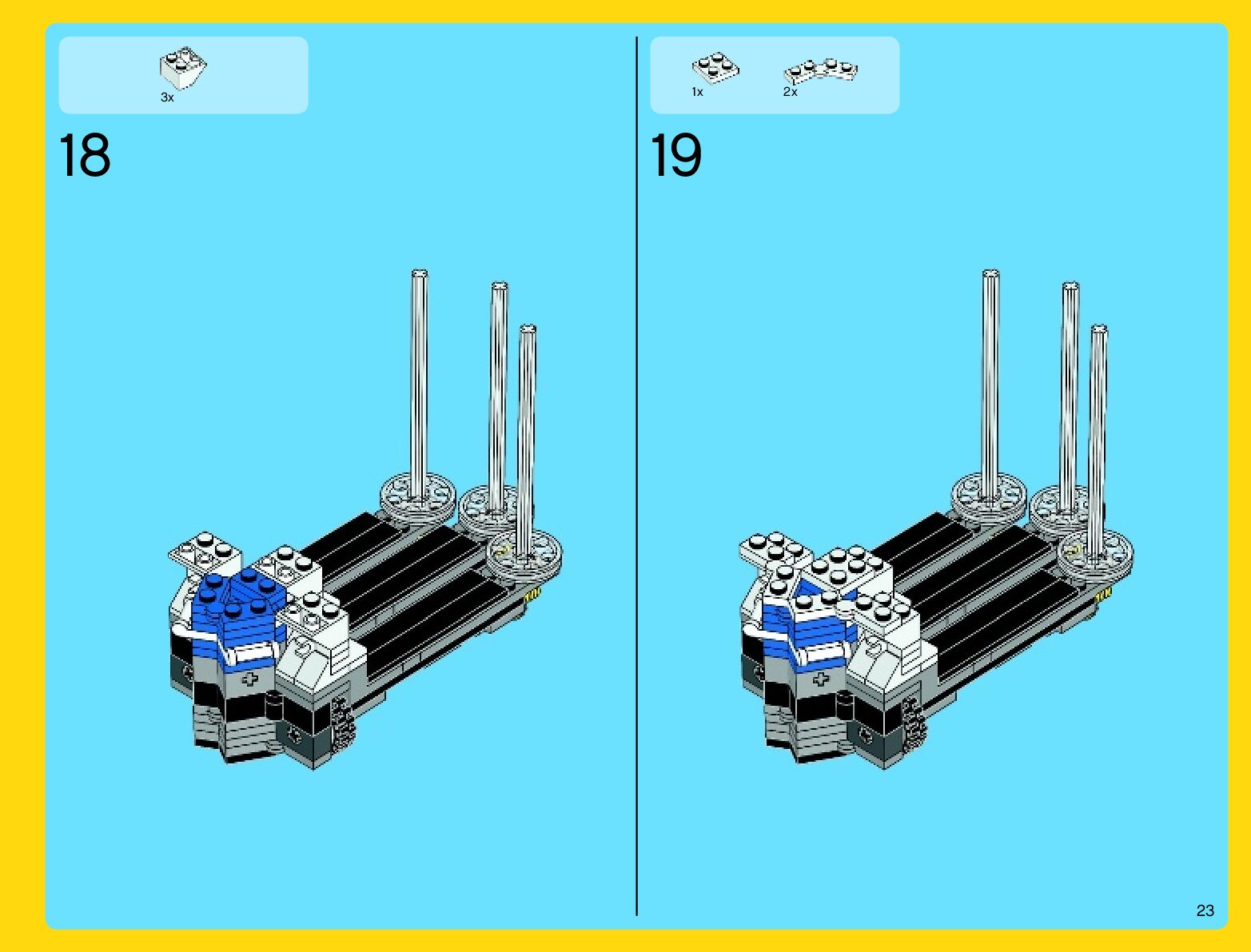 3x

18

1x

2x

19

23