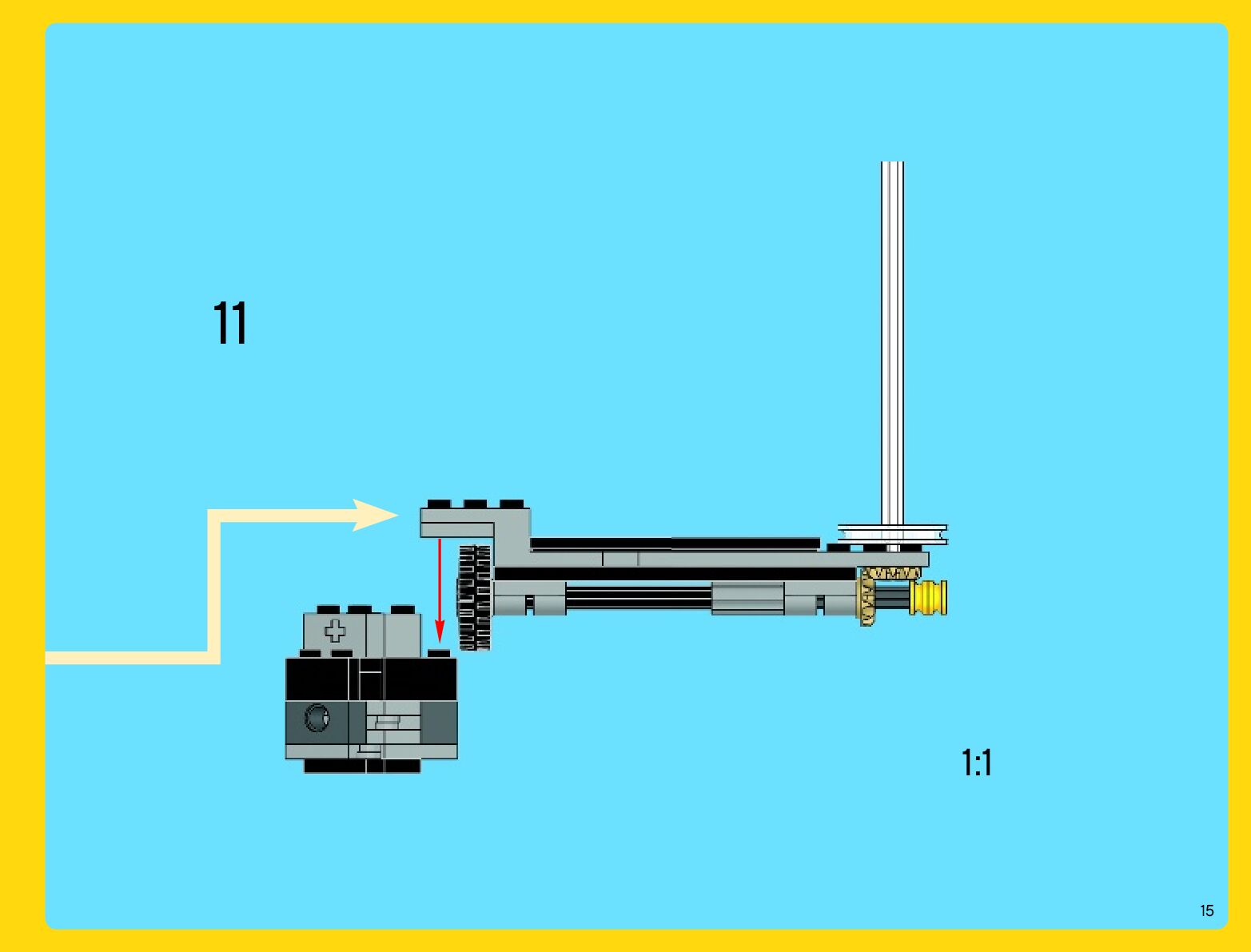 11

1:1

15