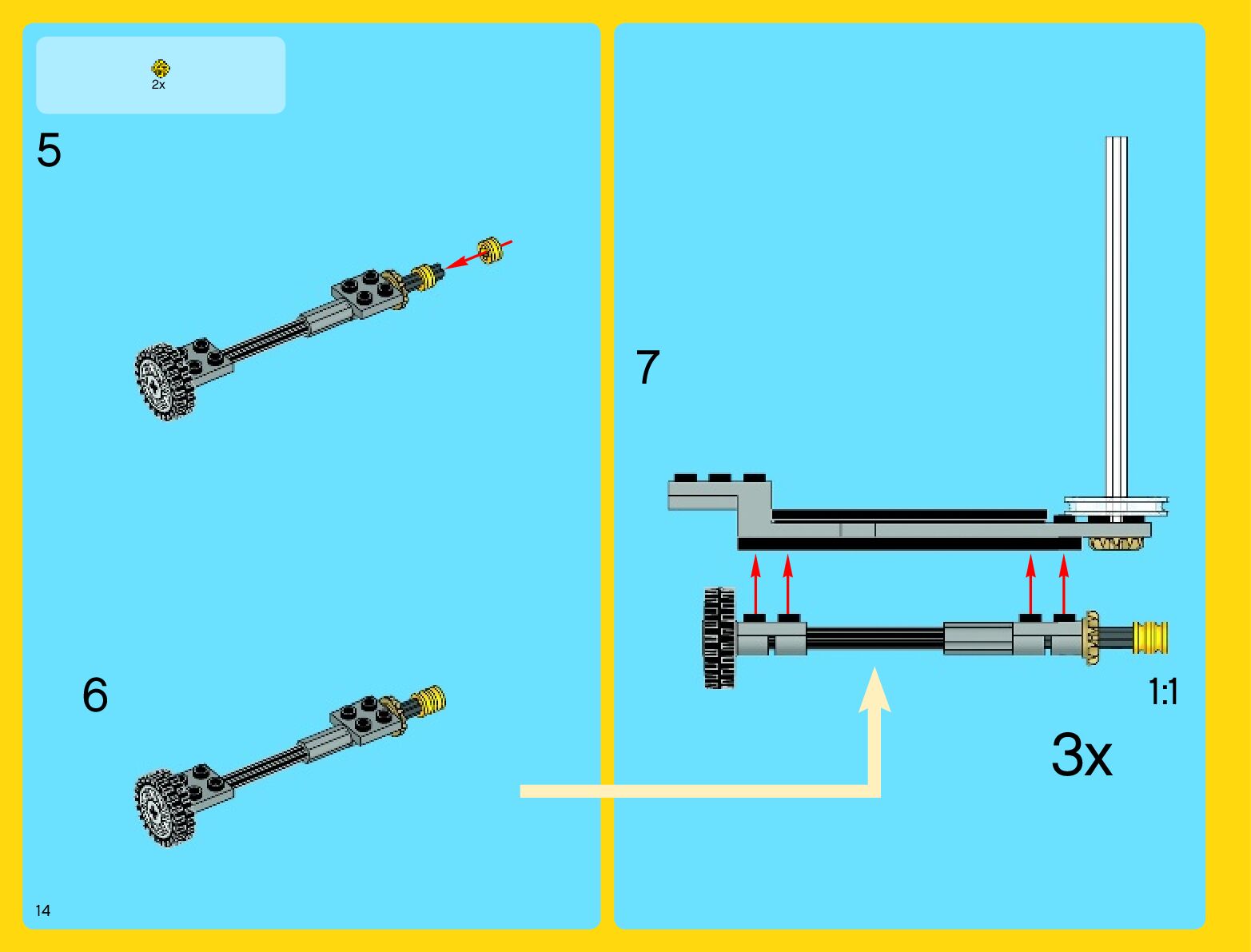 2x

5

6

14

7

1:1

3x