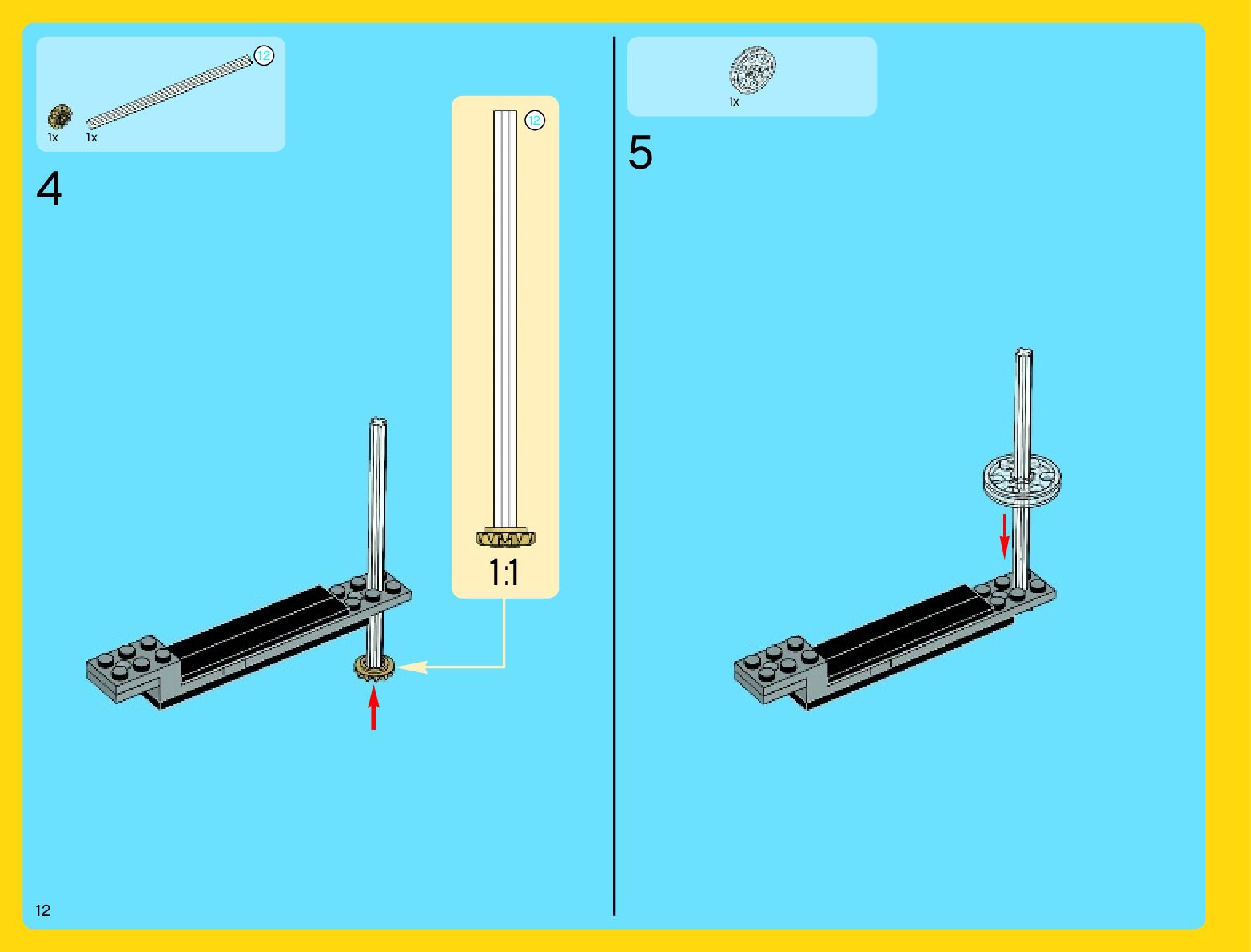 12

1x 1x

4

12

1:1

1x

5

12