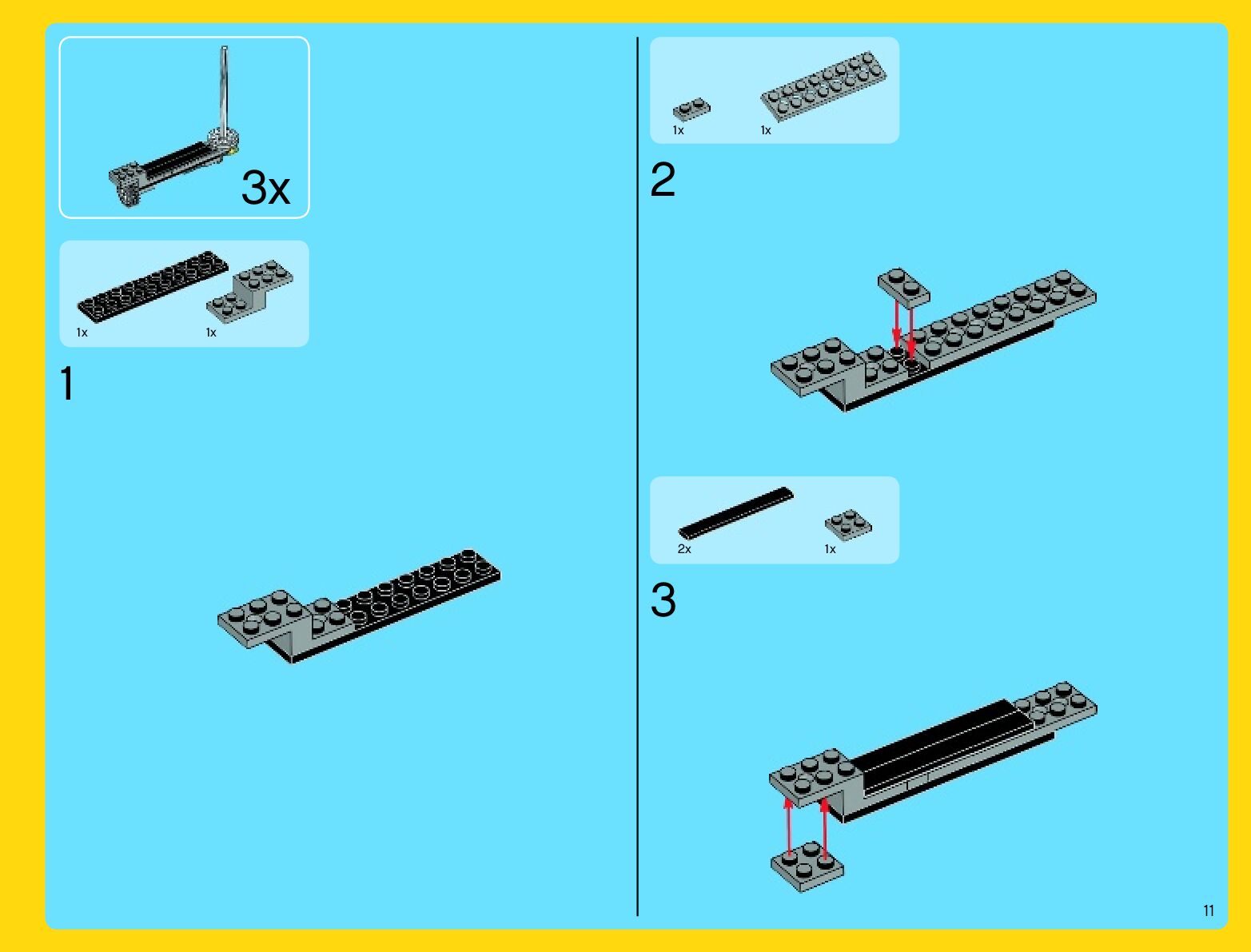 3x

1x
1x

1

1x
1x

2

2x
1x

3

11