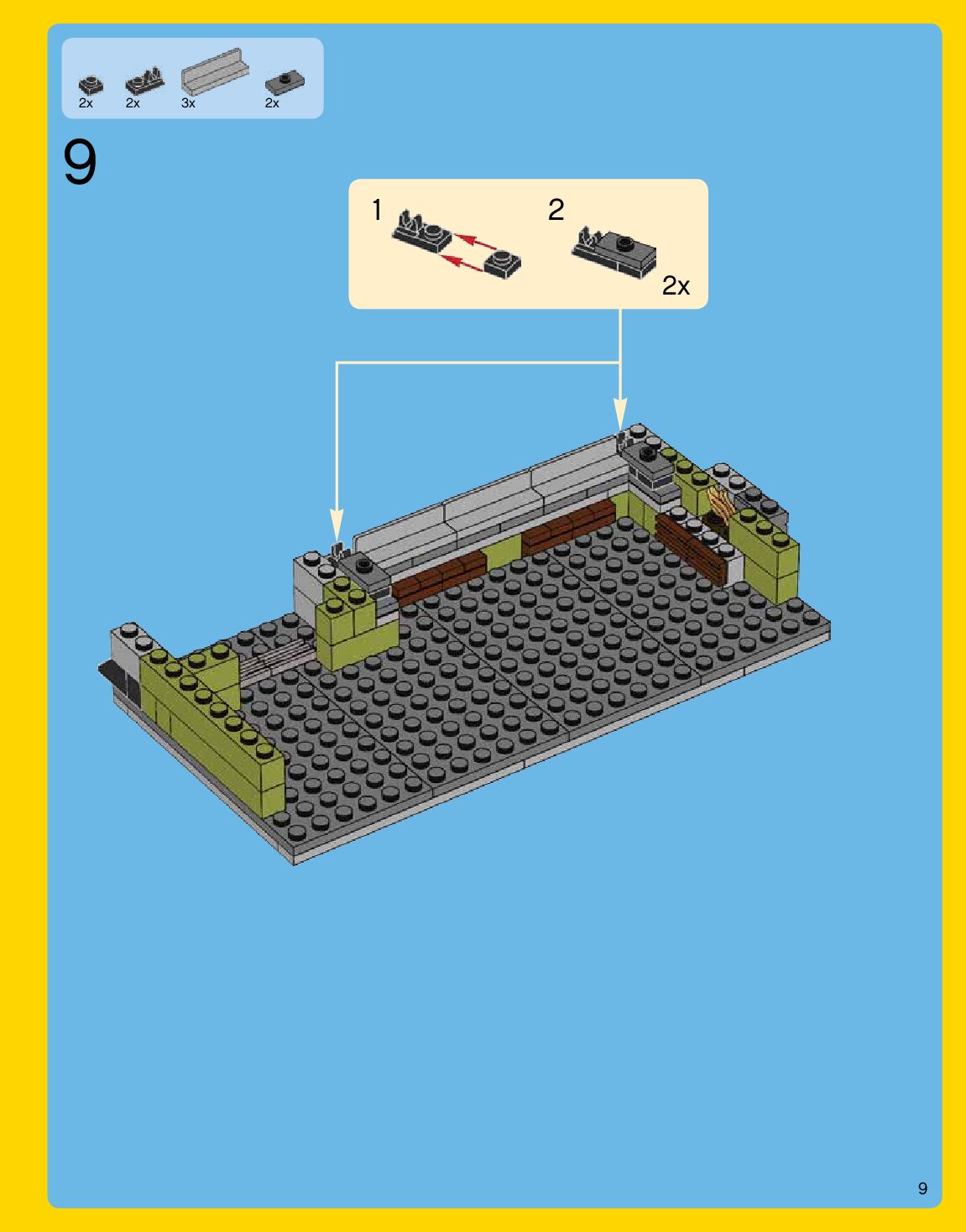 2x 2x 3x 2x

9

1

2

2x

9