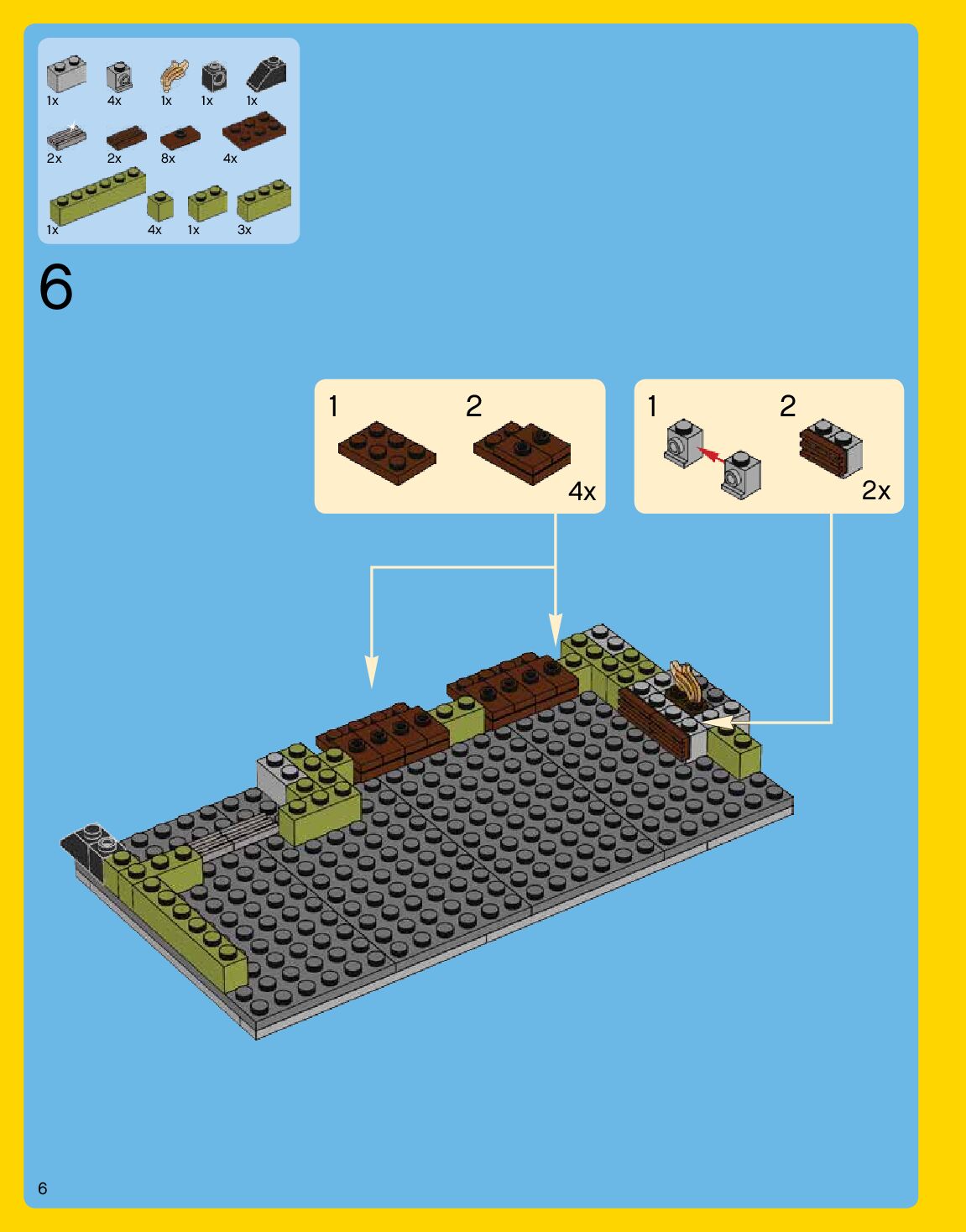 1x 4x 1x 1x 1x

2x 2x 8x 4x

1x 4x 1x 3x

6

1 2

4x

1 2

2x

6