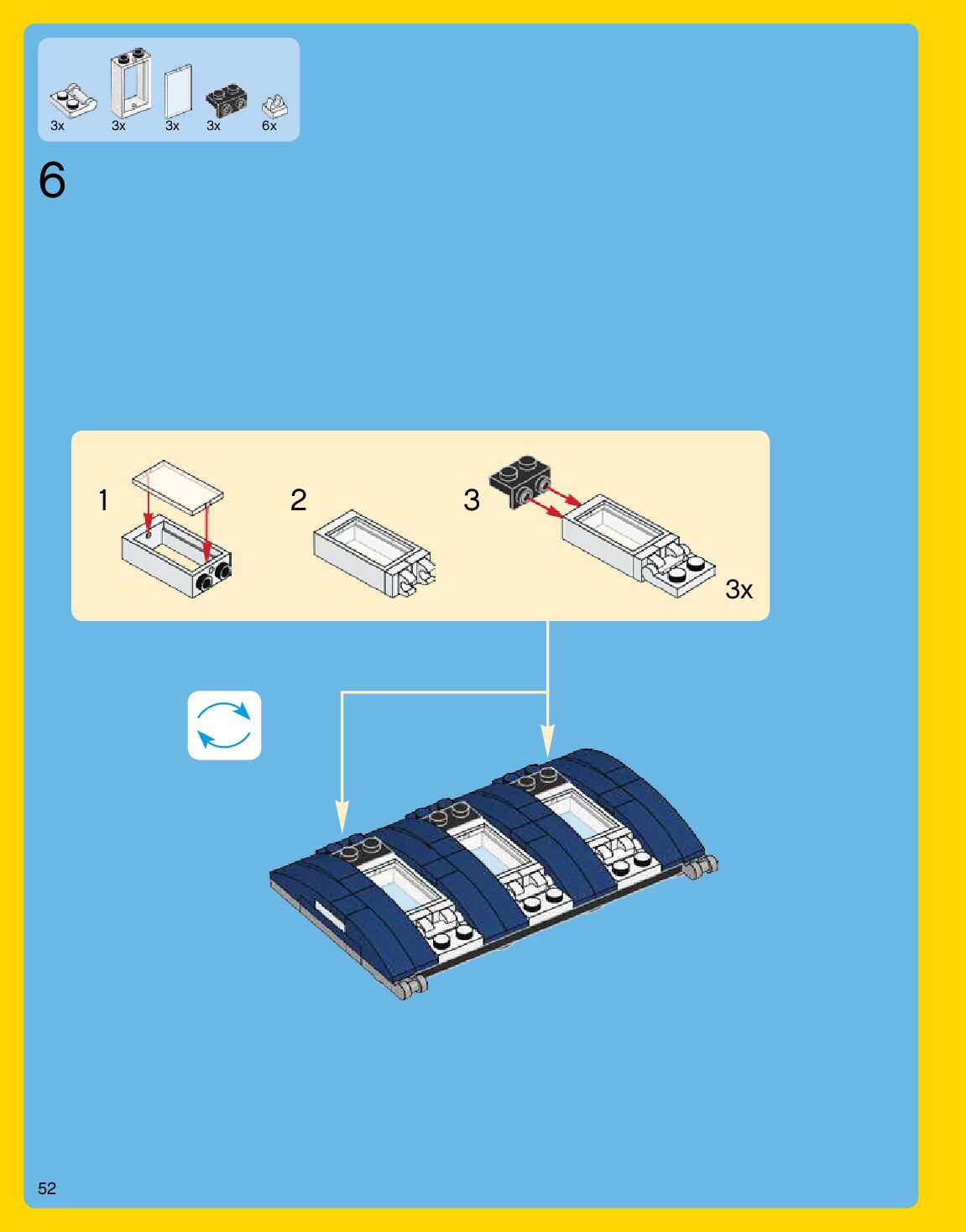 3x 3x 3x 3x 6x

6

1

2

3

3x

52