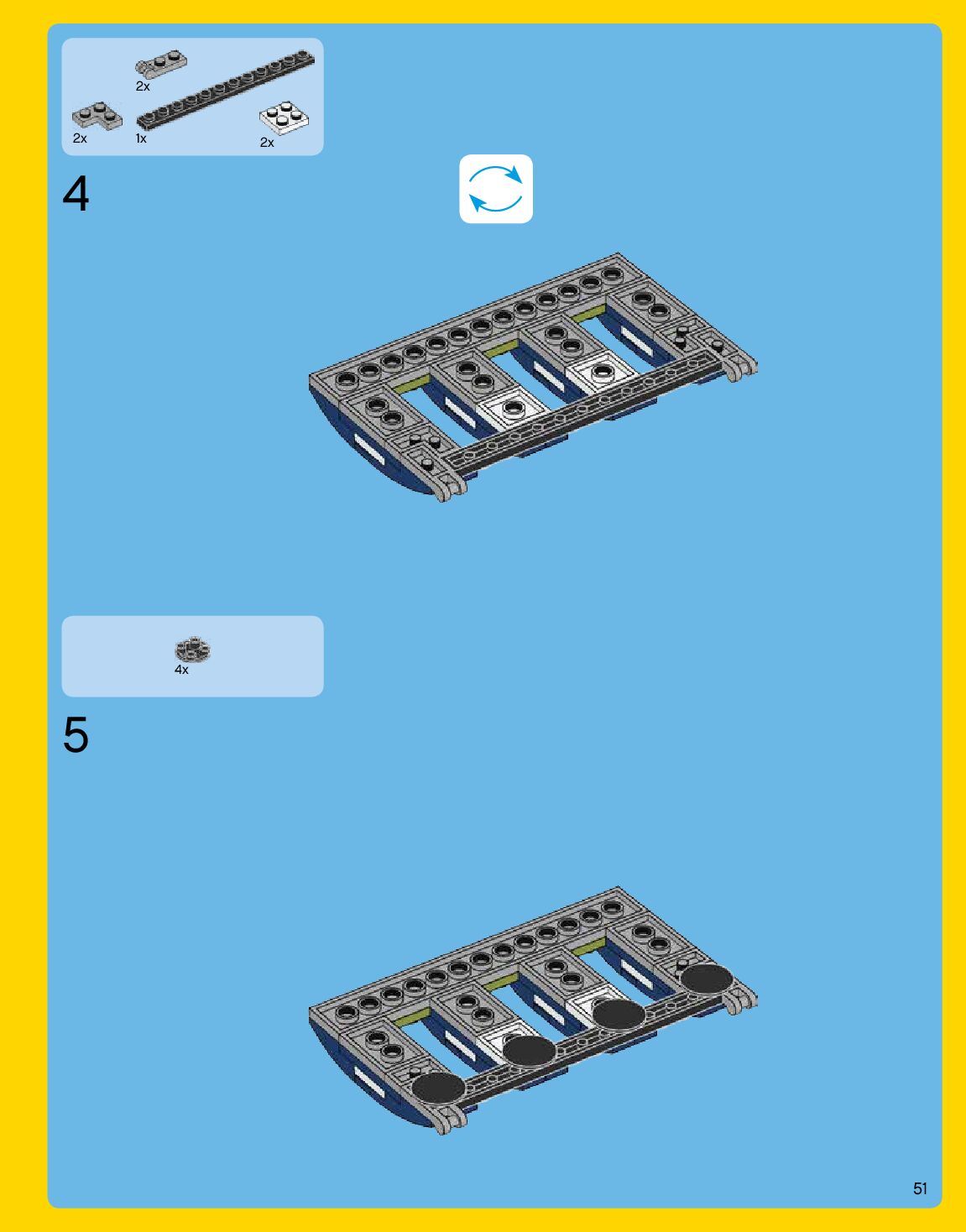 2x
2x
1x
2x

4

4x

5

51