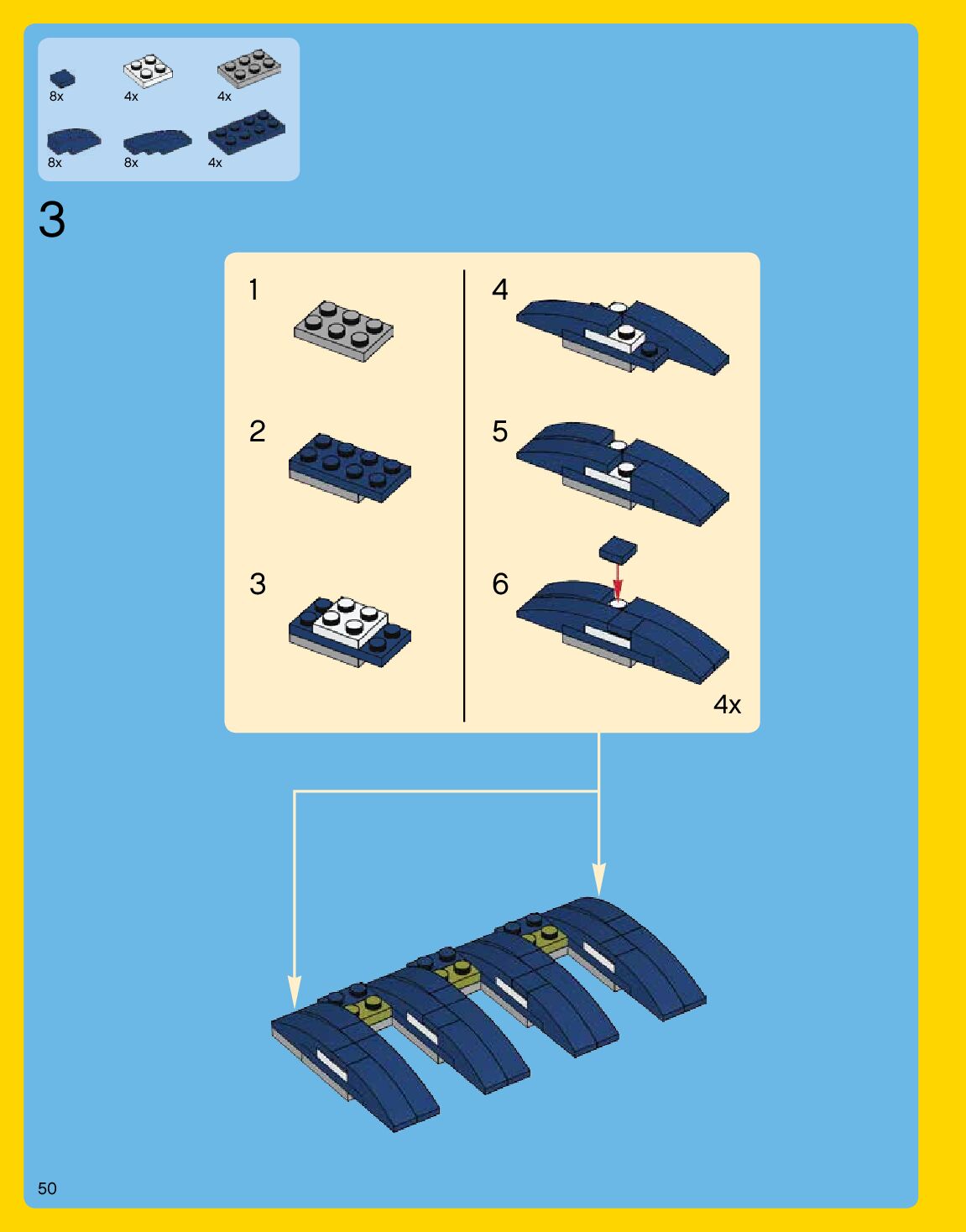 8x
4x
4x
8x
8x
4x

3

1

2

3

4

5

6

4x

50