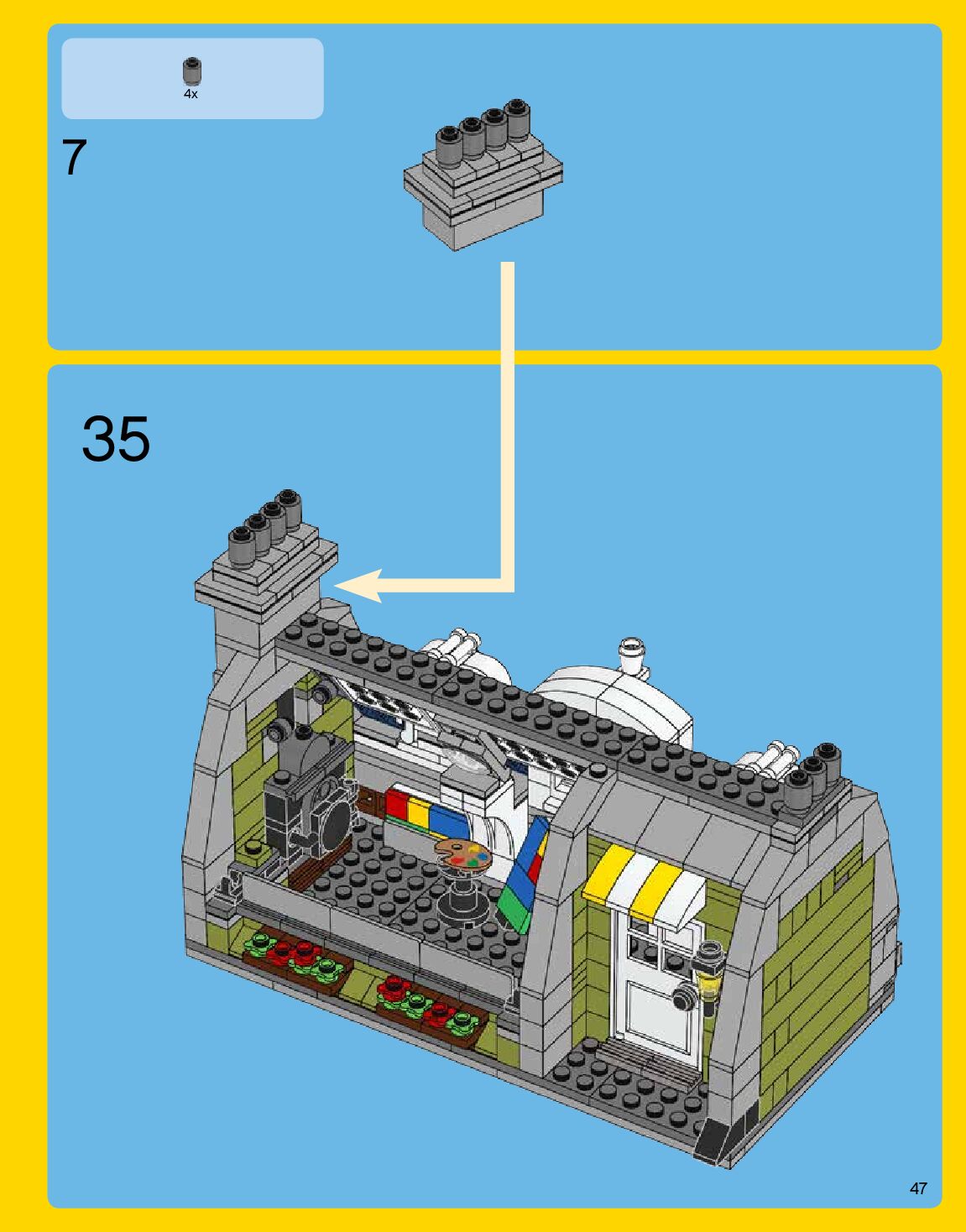 4x

7

35

47