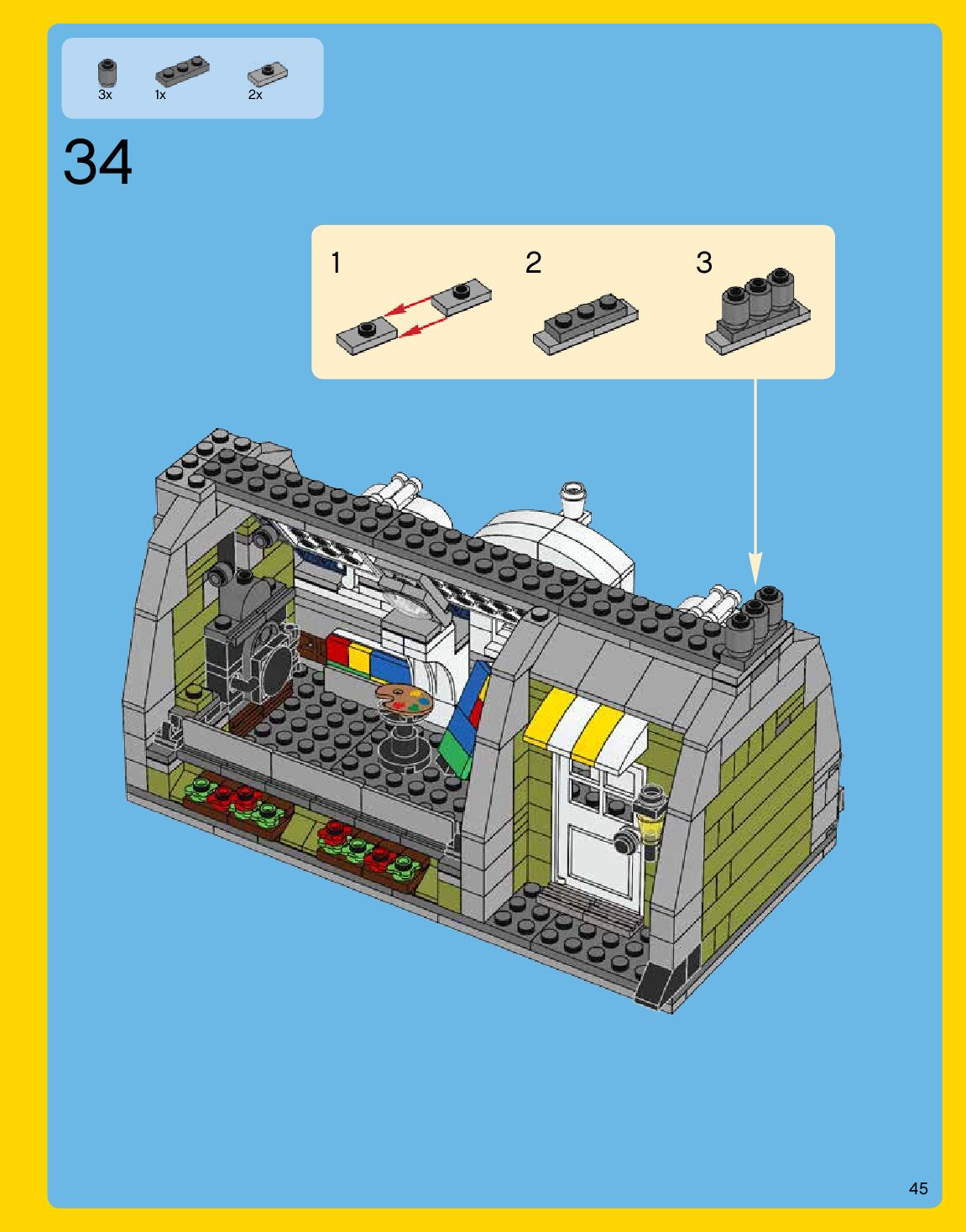 3x
1x
2x

34

1
2
3

45