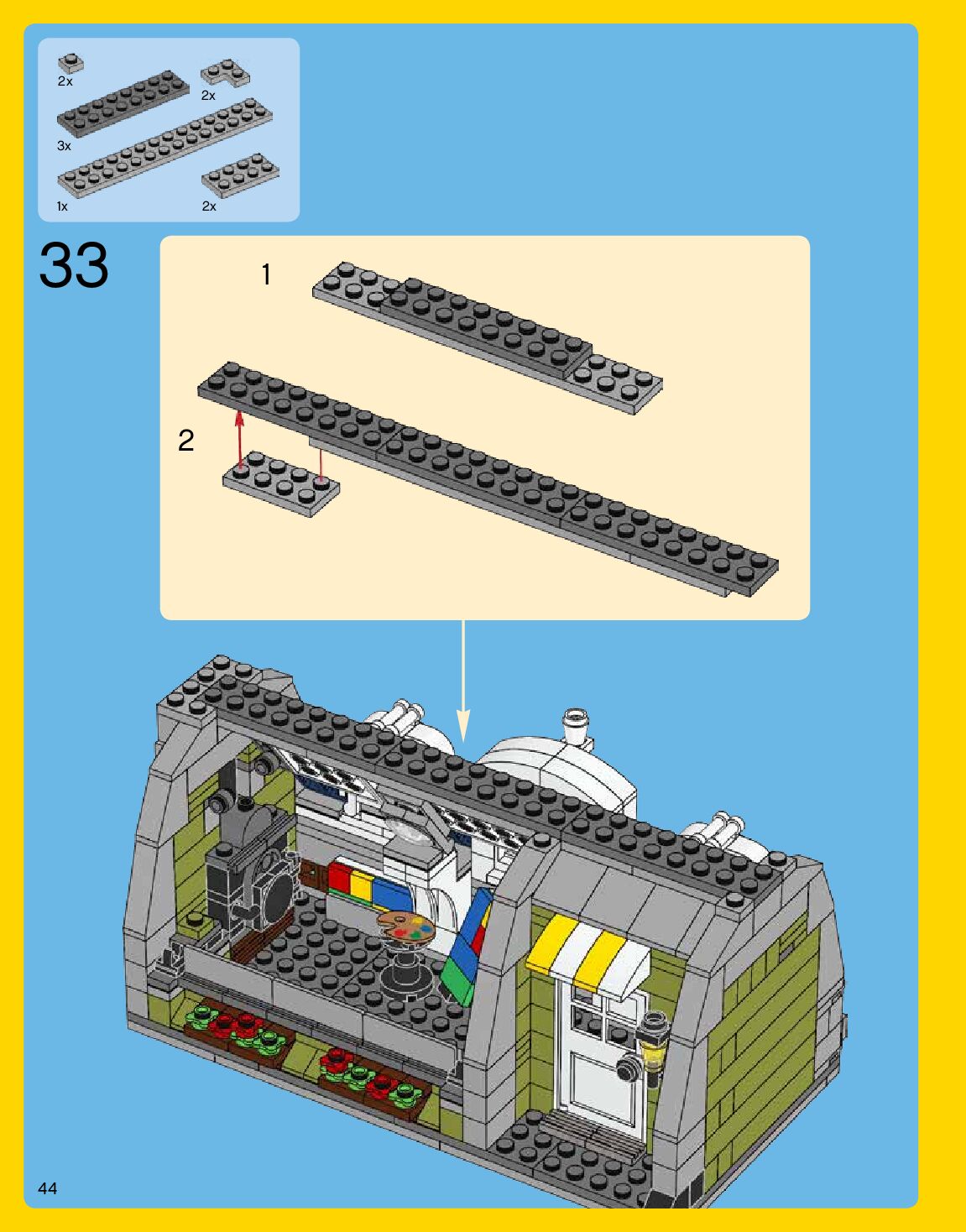 2x
2x
3x
1x
2x

33

1

2

44