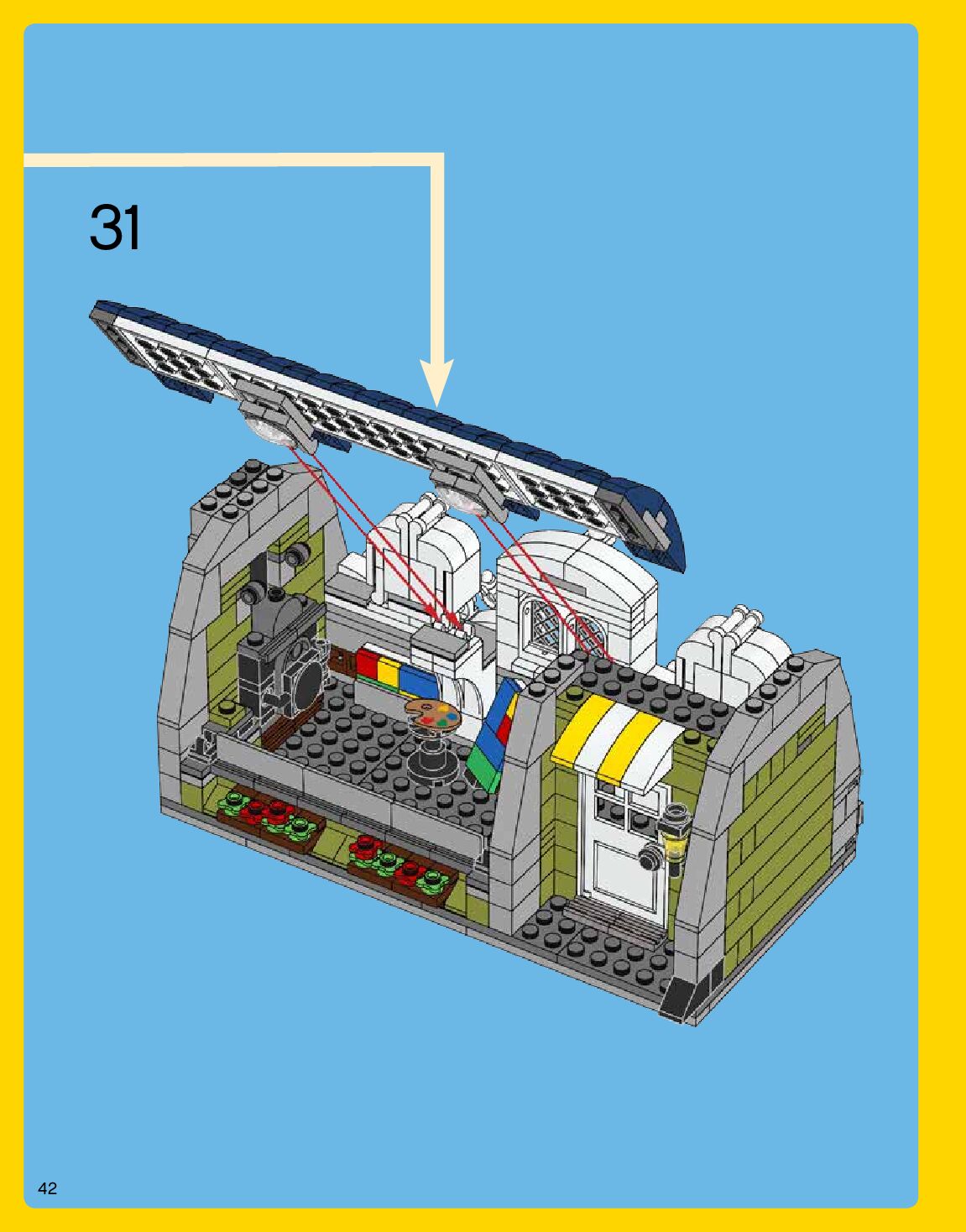 31

42