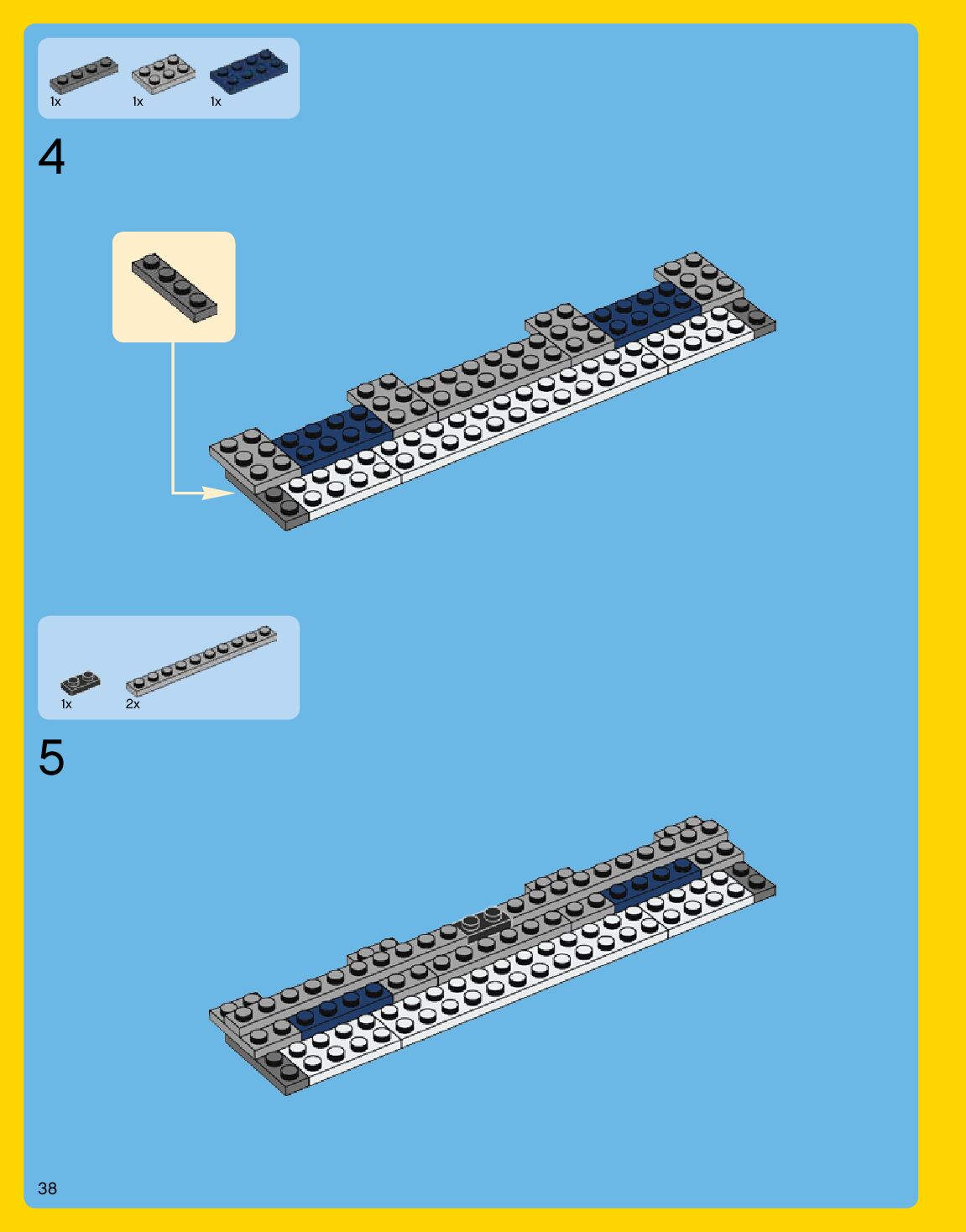 1x 1x 1x

4

1x 2x

5

38