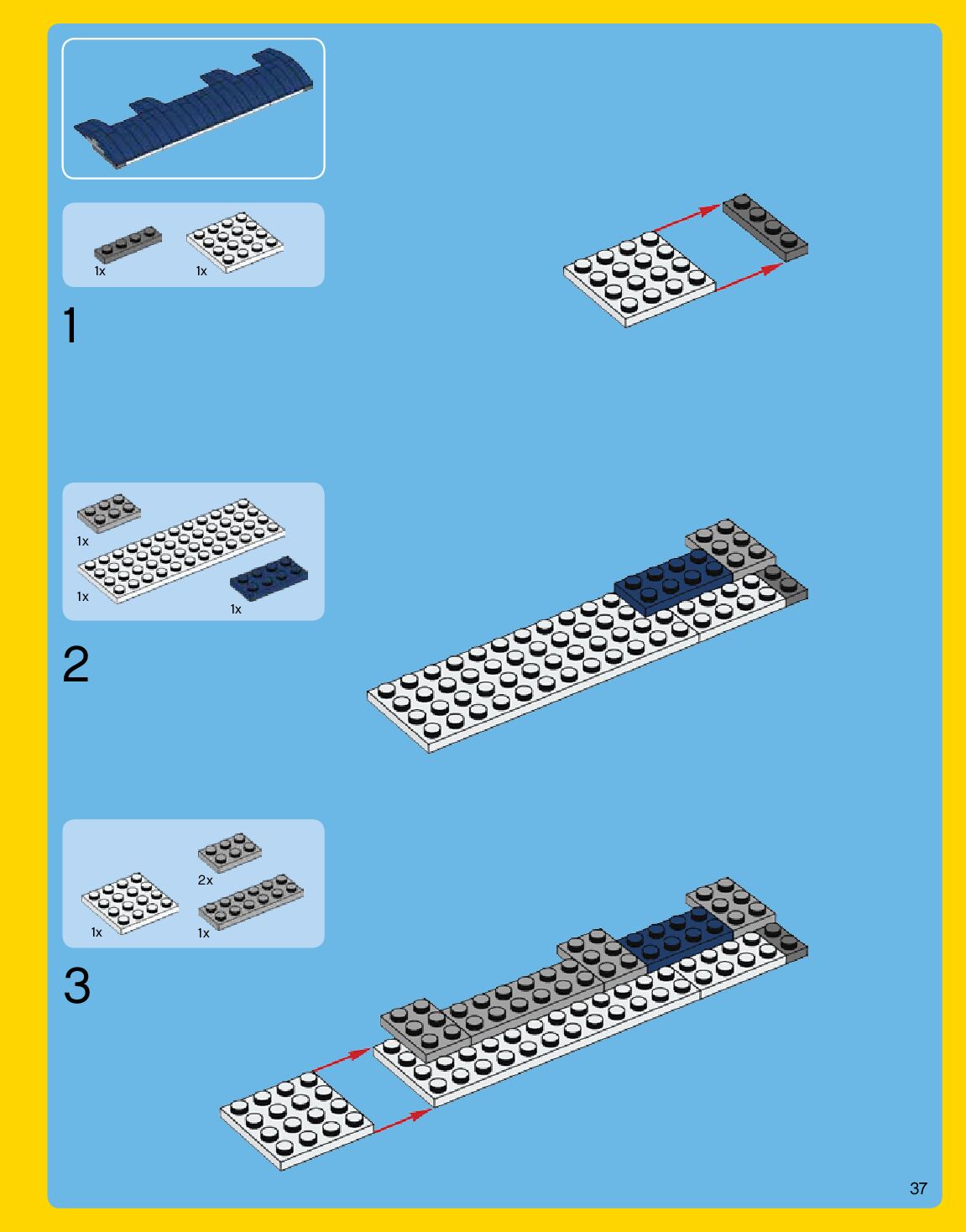 1x 1x

1

1x

1x

1x

2

2x

1x 1x

3

37