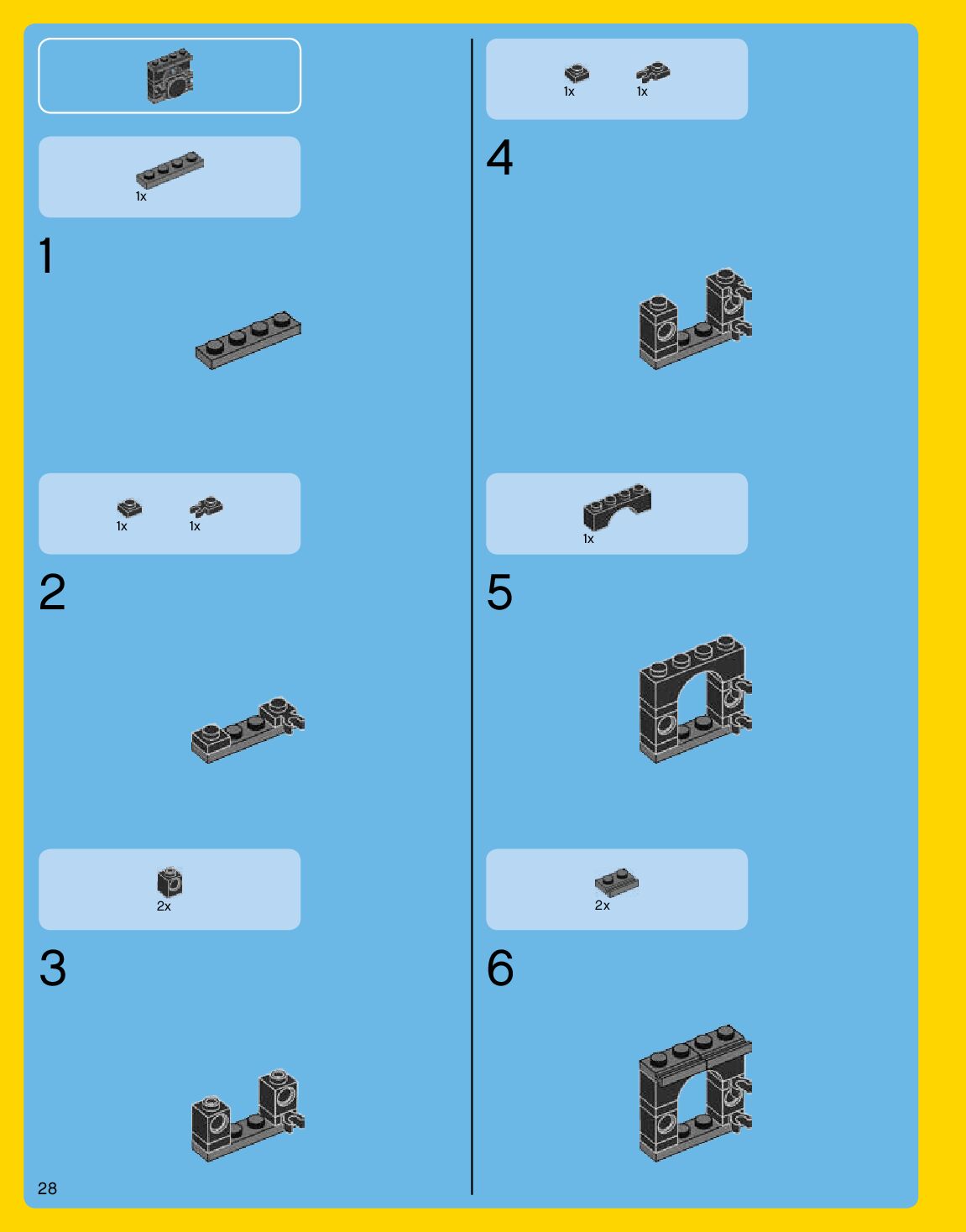 1x

1

1x 1x

2

2x

3

28

1x 1x

4

1x

5

2x

6