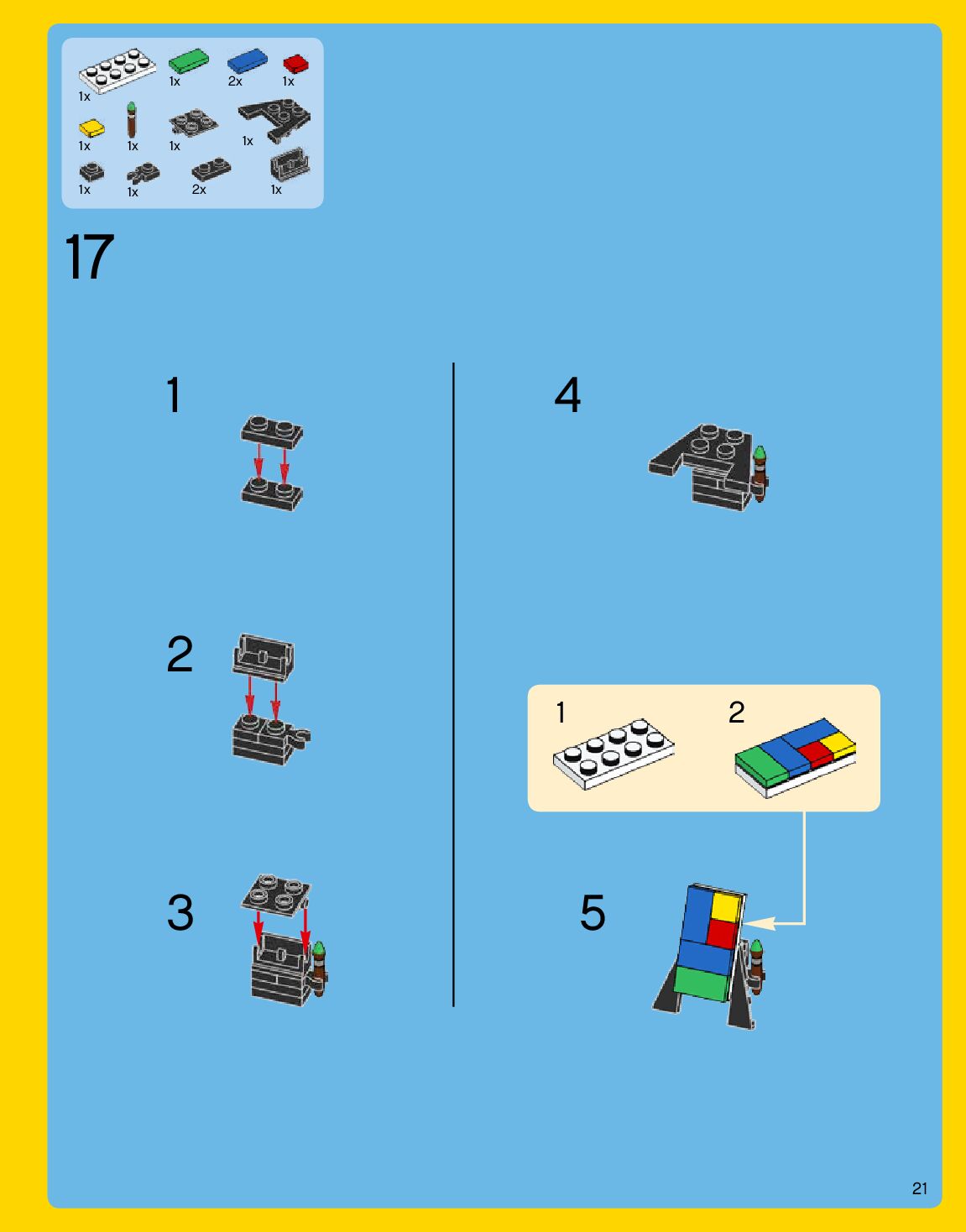 1x 1x 2x 1x
1x 1x 1x 1x
1x 1x 2x 1x

17

1

2

3

4

1 2

5

21