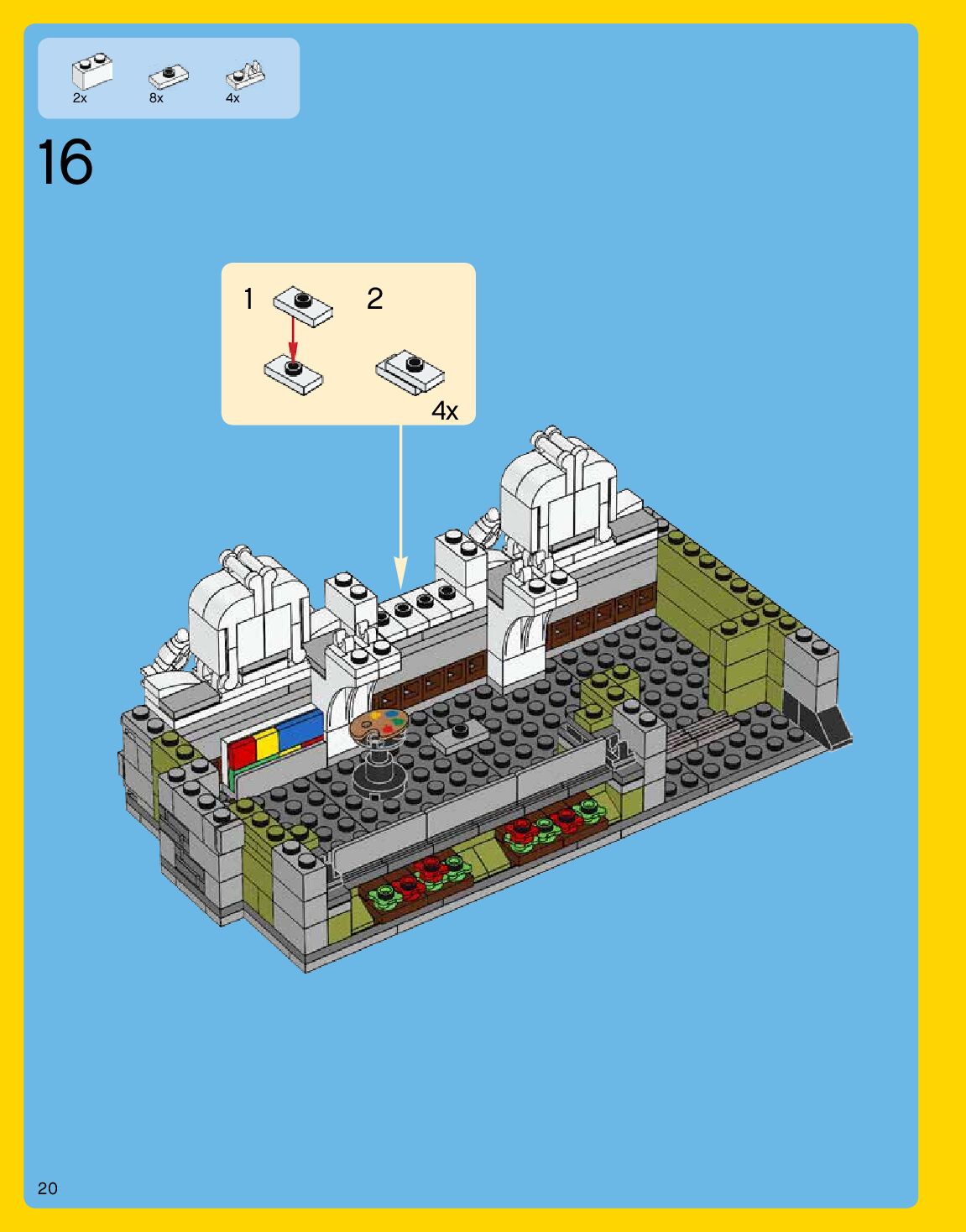 2x
8x
4x

16

1
2
4x

20