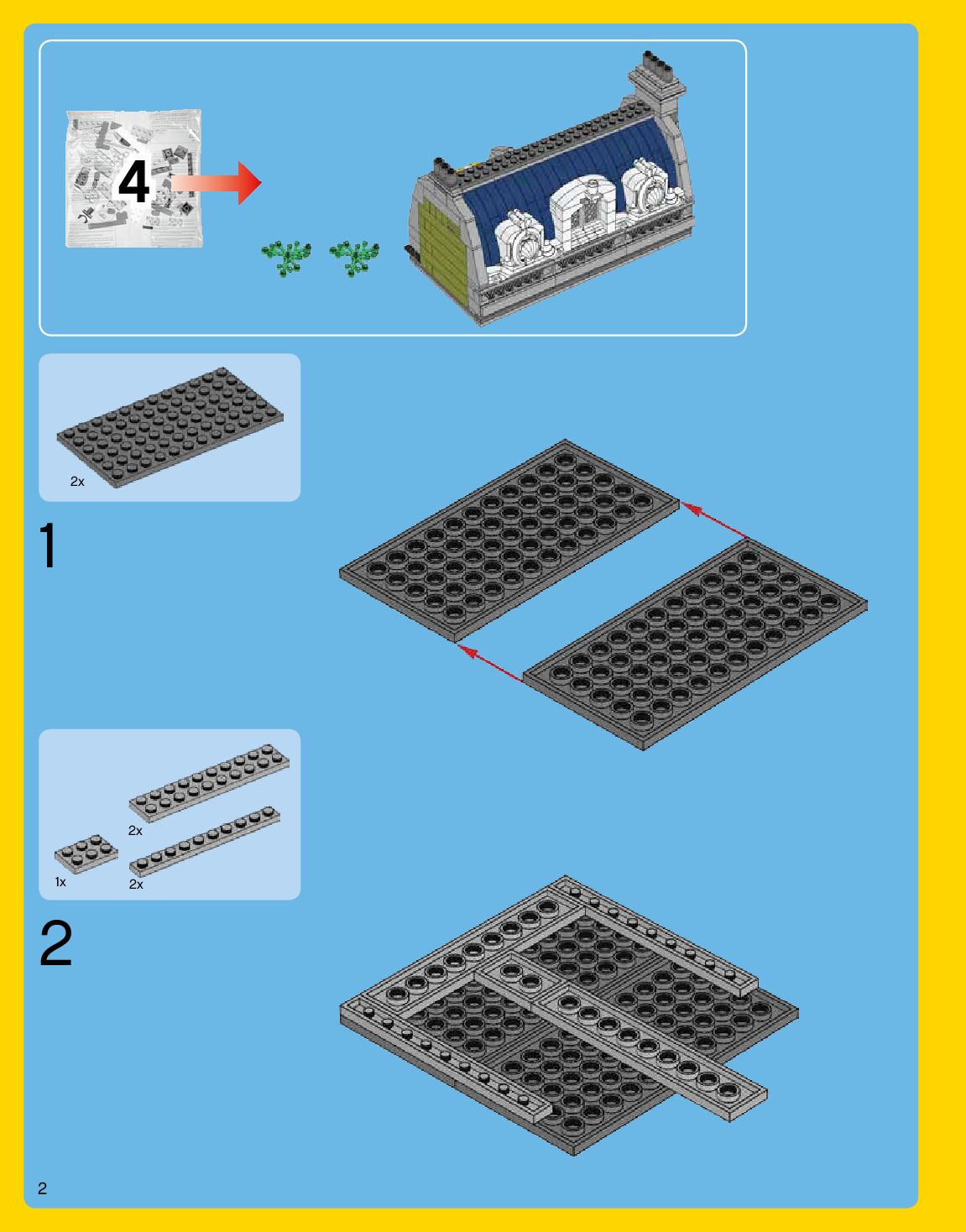 4

2x

1

2x

1x

2x

2

2