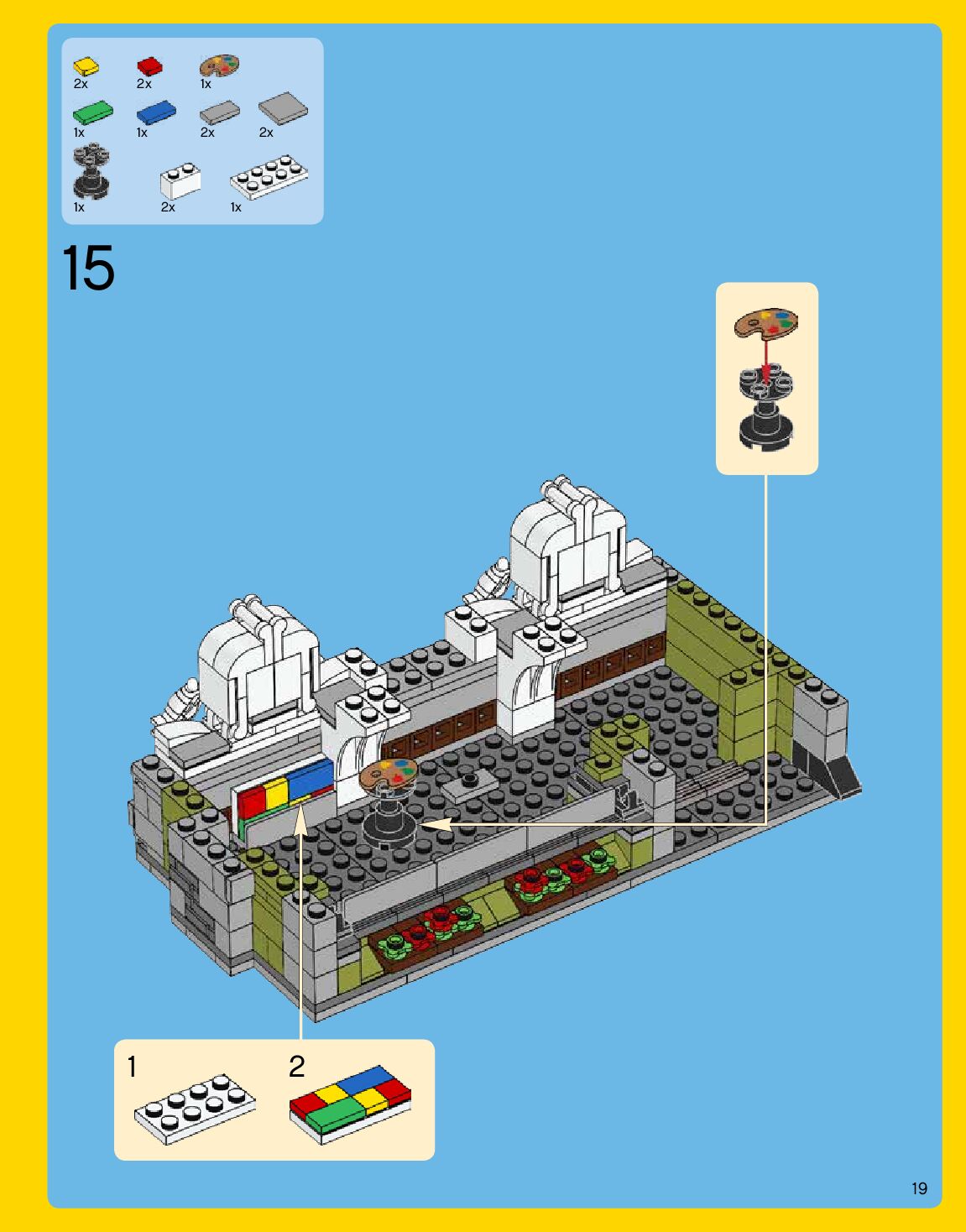 2x 2x 1x
1x 1x 2x 2x
1x 2x 1x

15

1 2

19