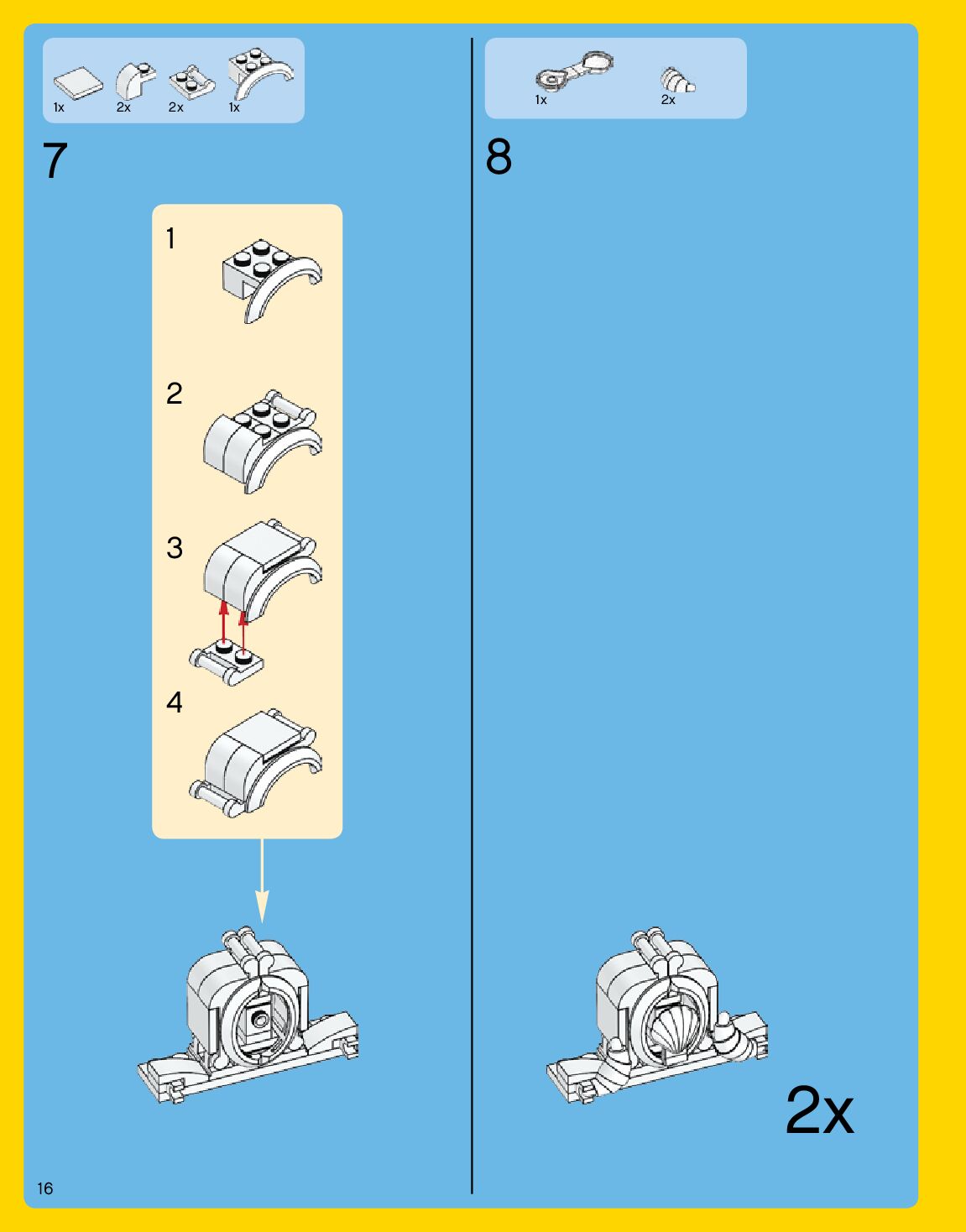 1x 2x 2x 1x

7

1

2

3

4

1x 2x

8

2x

16