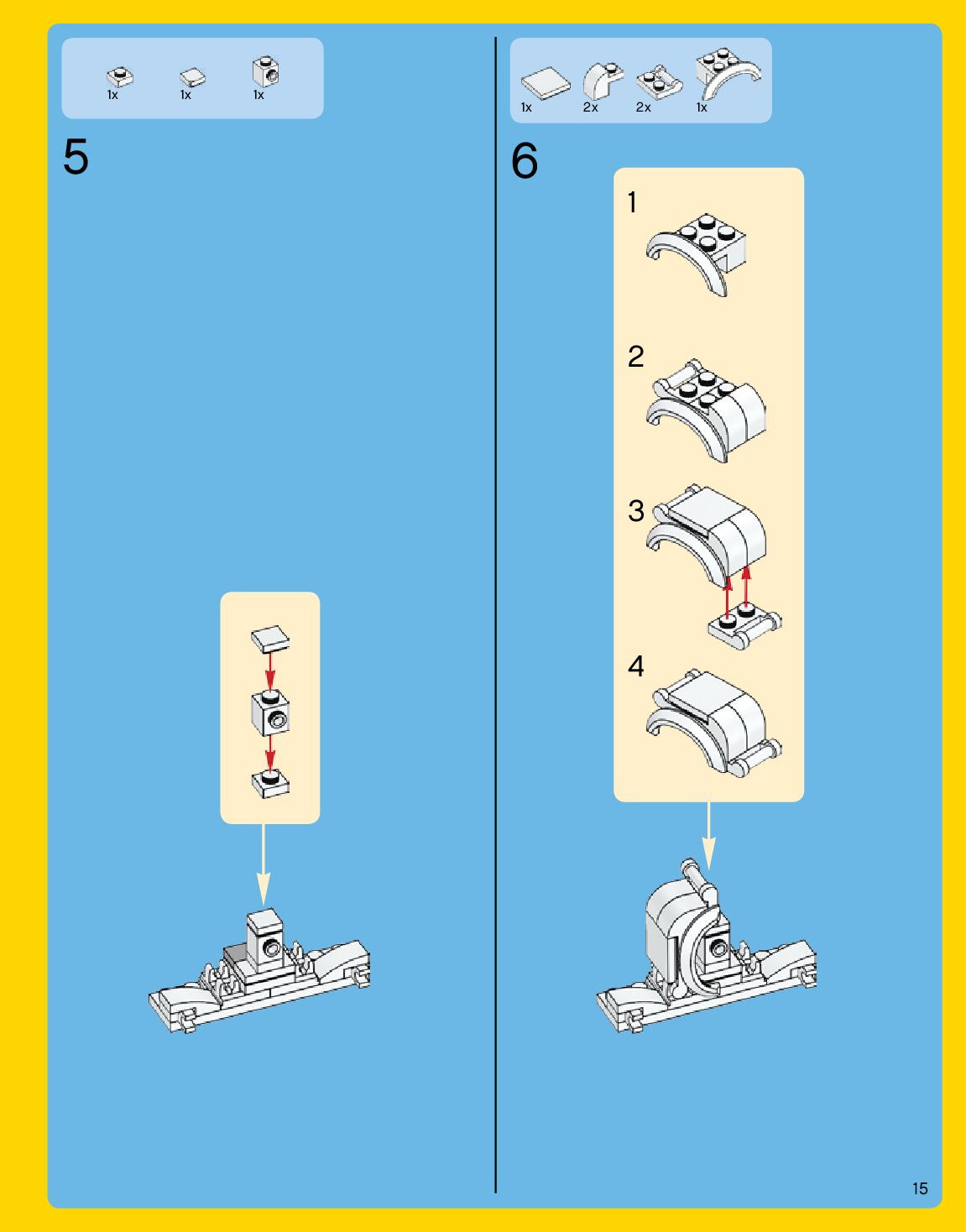 1x 1x 1x

5

1x 2x 2x 1x

6

1

2

3

4

15