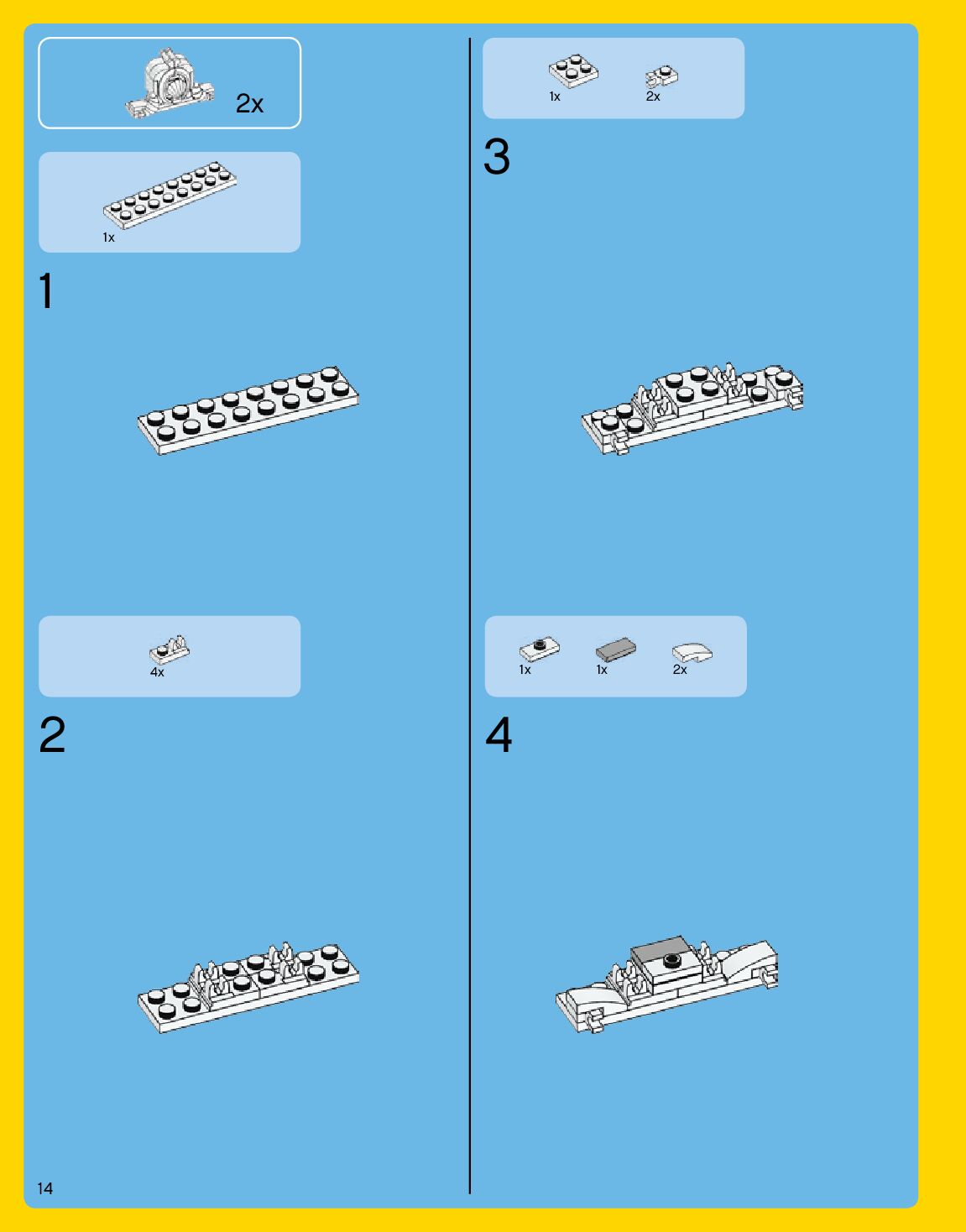 2x

1x

1

4x

2

1x
2x

3

1x
1x
2x

4

14