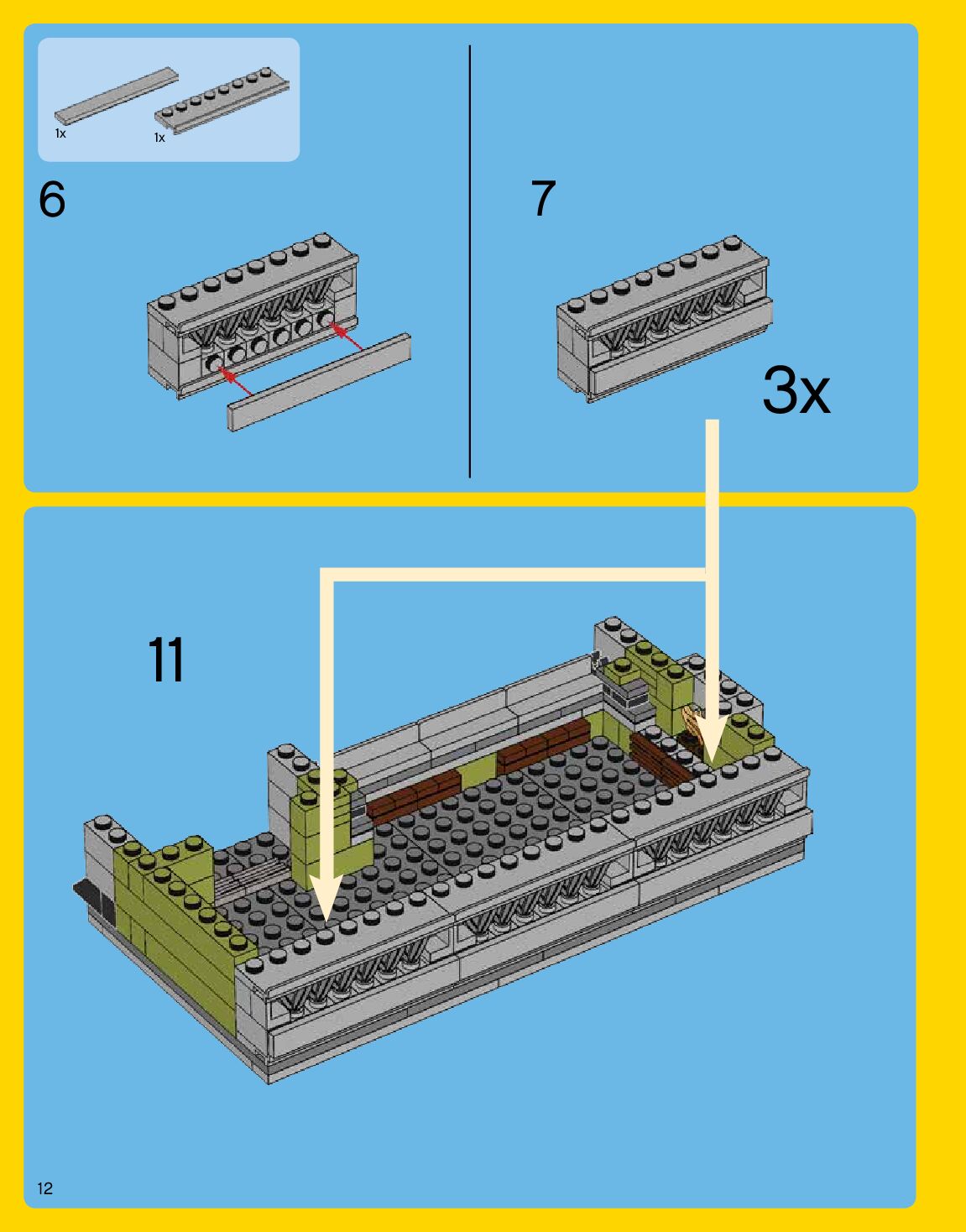 1x

1x

6

7

3x

11

12