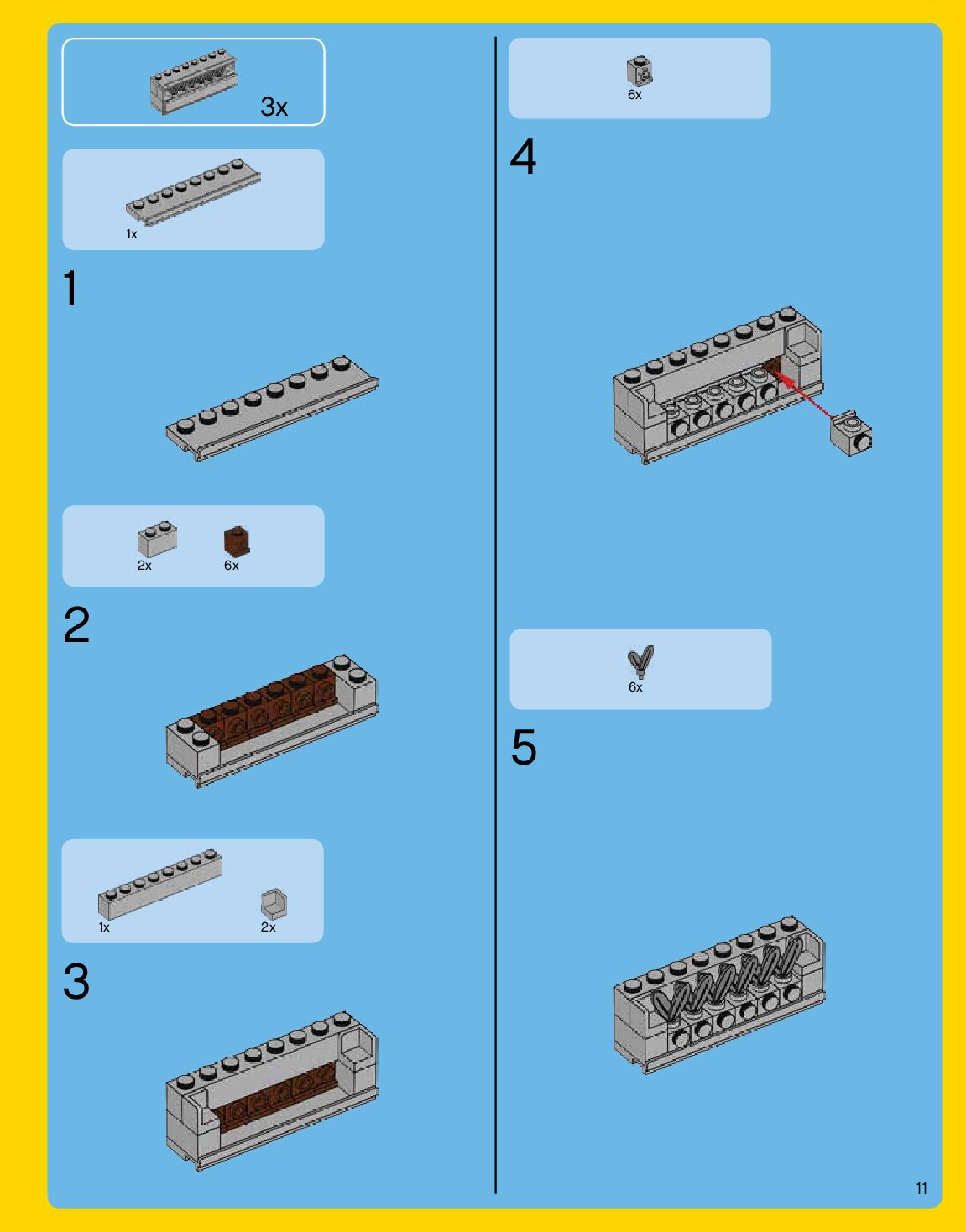 3x

1x

1

2x 6x

2

1x 2x

3

6x

4

6x

5

11