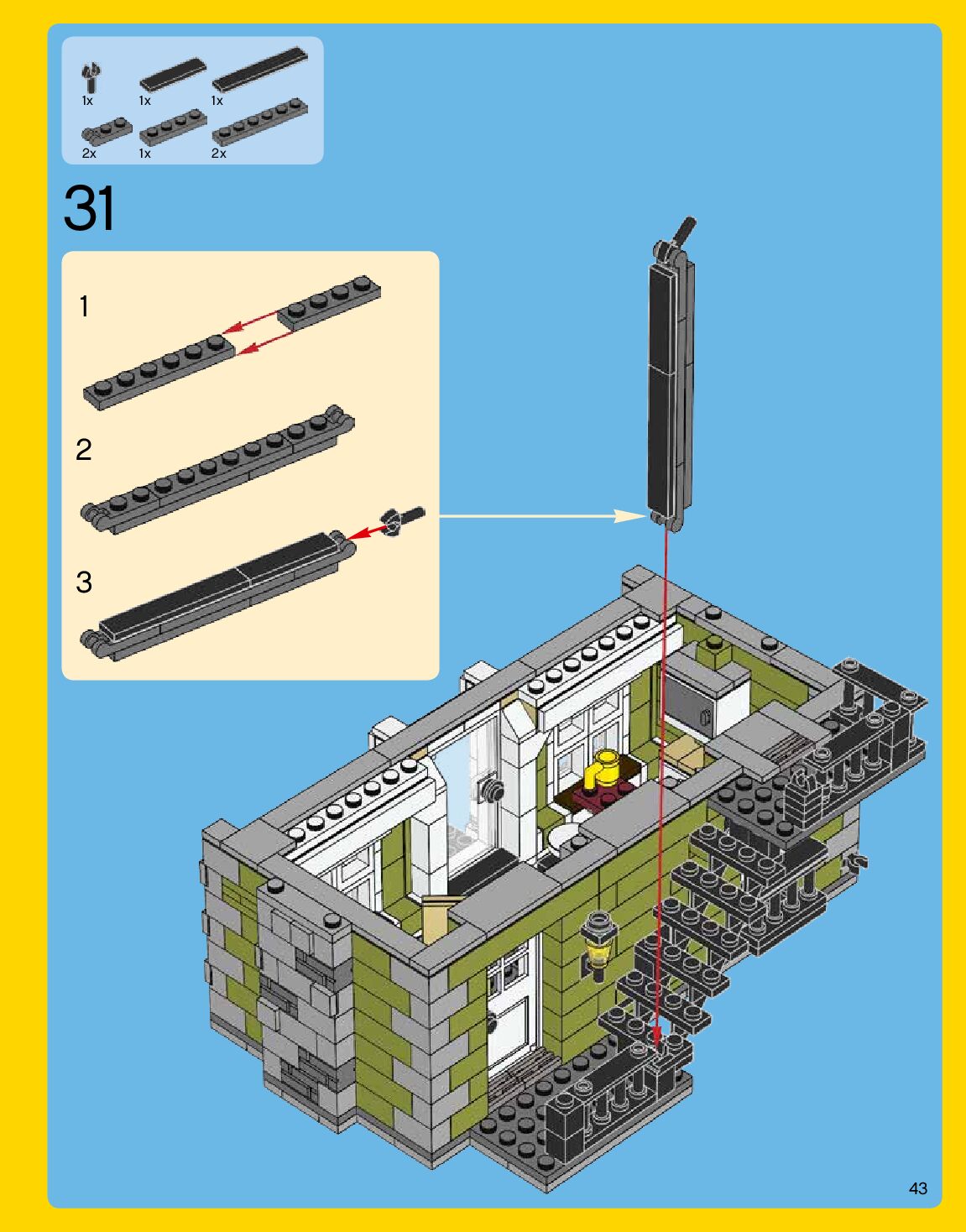 1x 1x 1x
2x 1x 2x

31

1

2

3

43