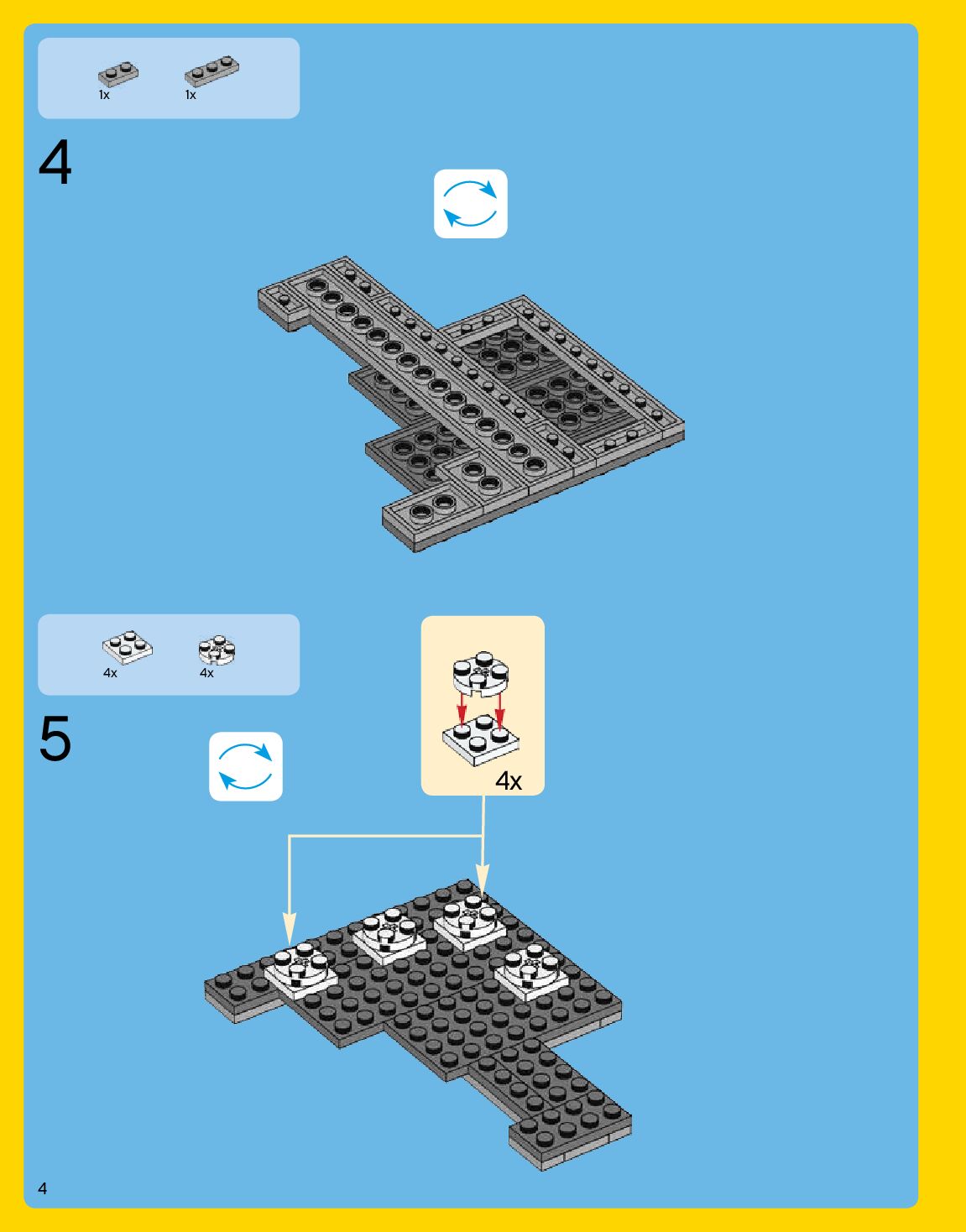 1x 1x

4

4x 4x

5

4x

4