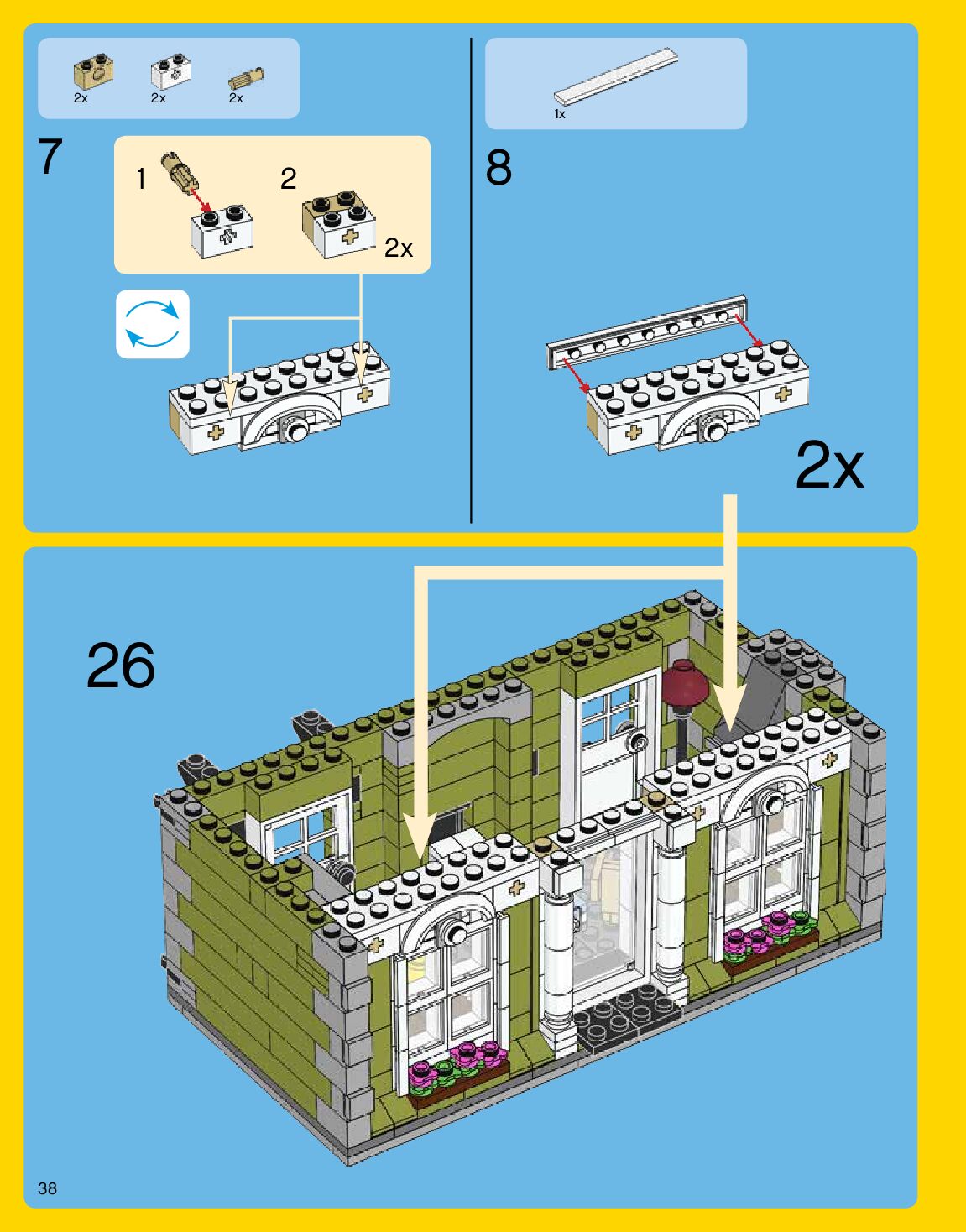 2x 2x 2x

7

1 2

2x

1x

8

2x

26

38