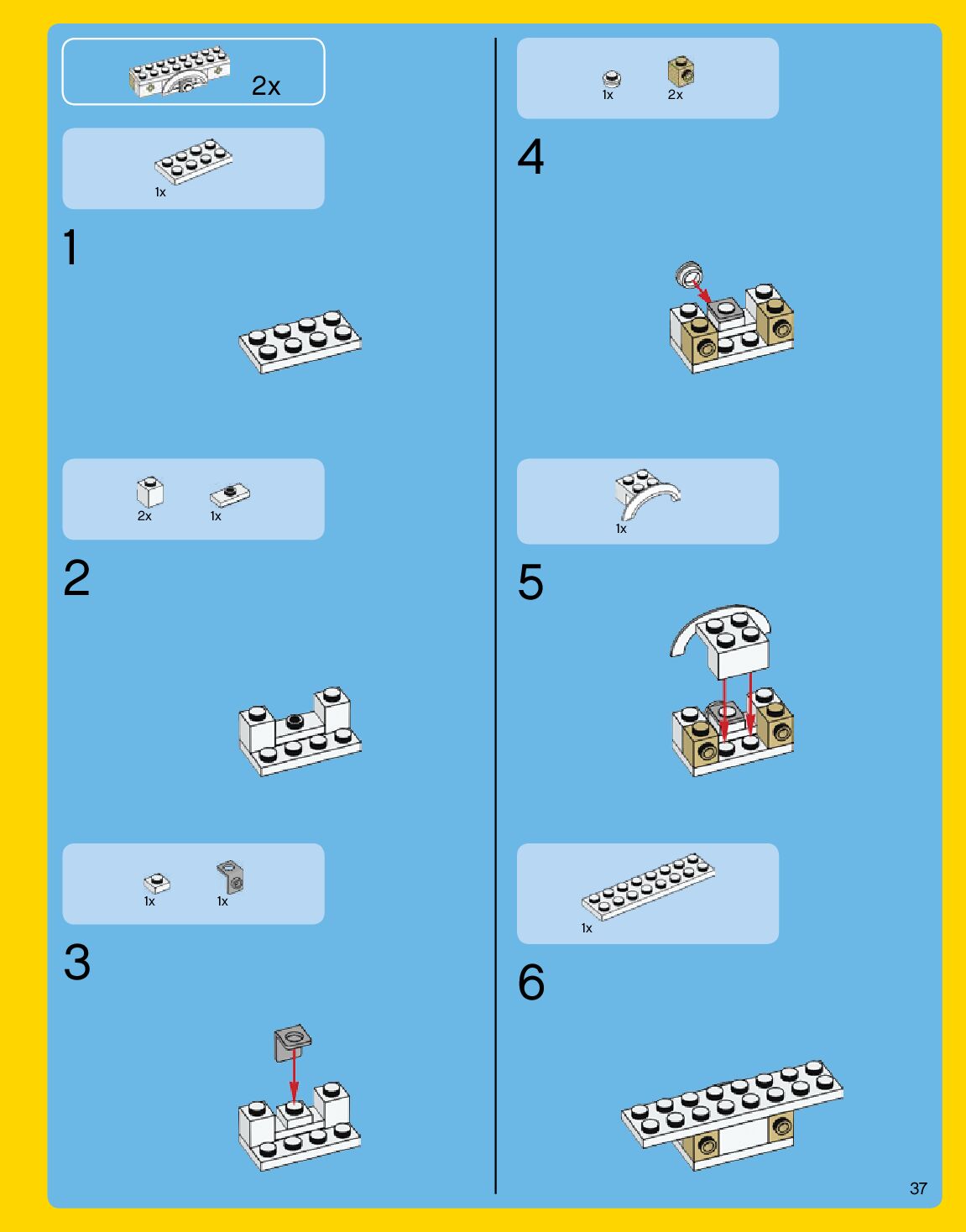 2x

1x

1

2x 1x

2

1x 1x

3

1x 2x

4

1x

5

1x

6

37