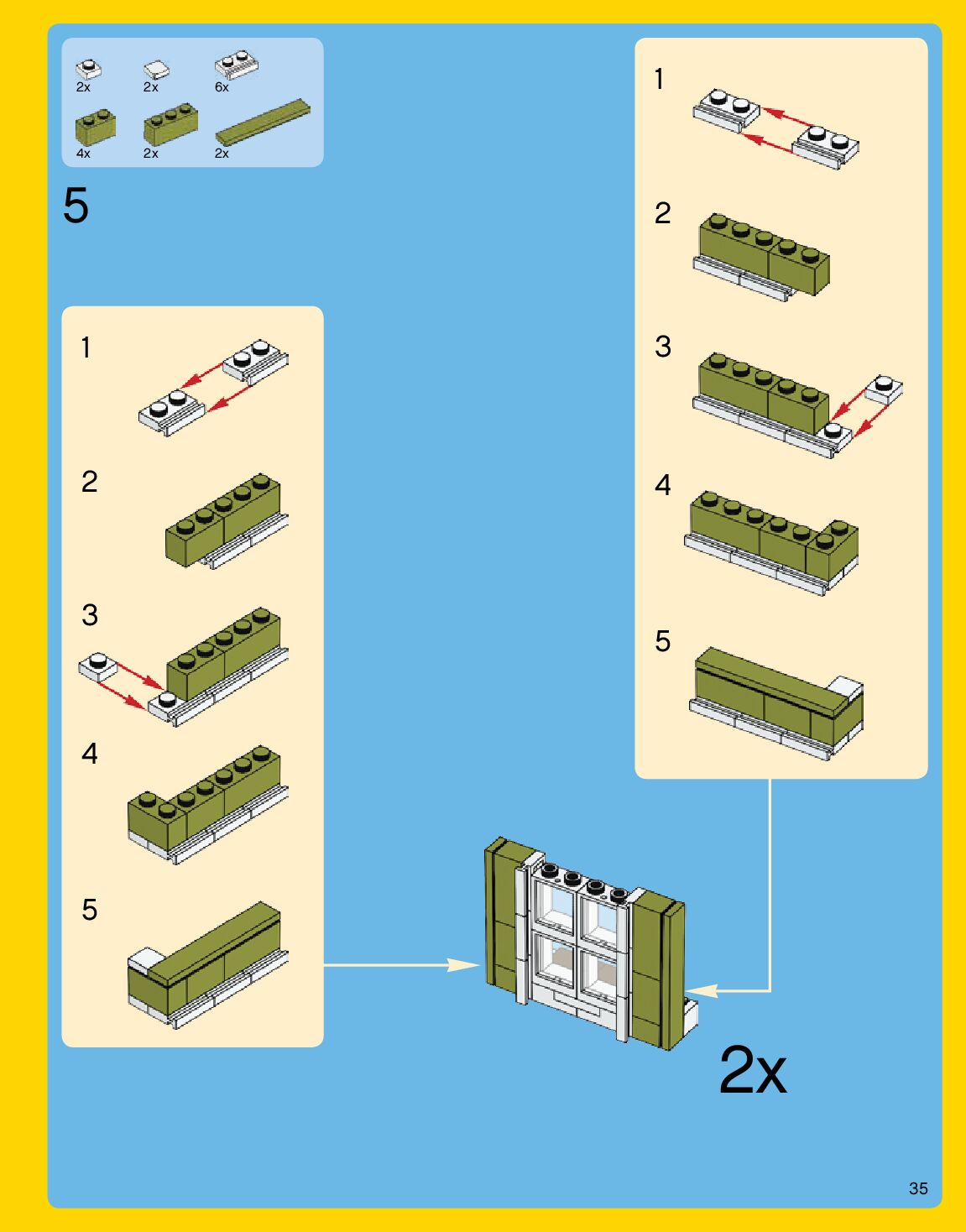 2x 2x 6x
4x 2x 2x

5

1

2

3

4

5

1

2

3

4

5

2x

35