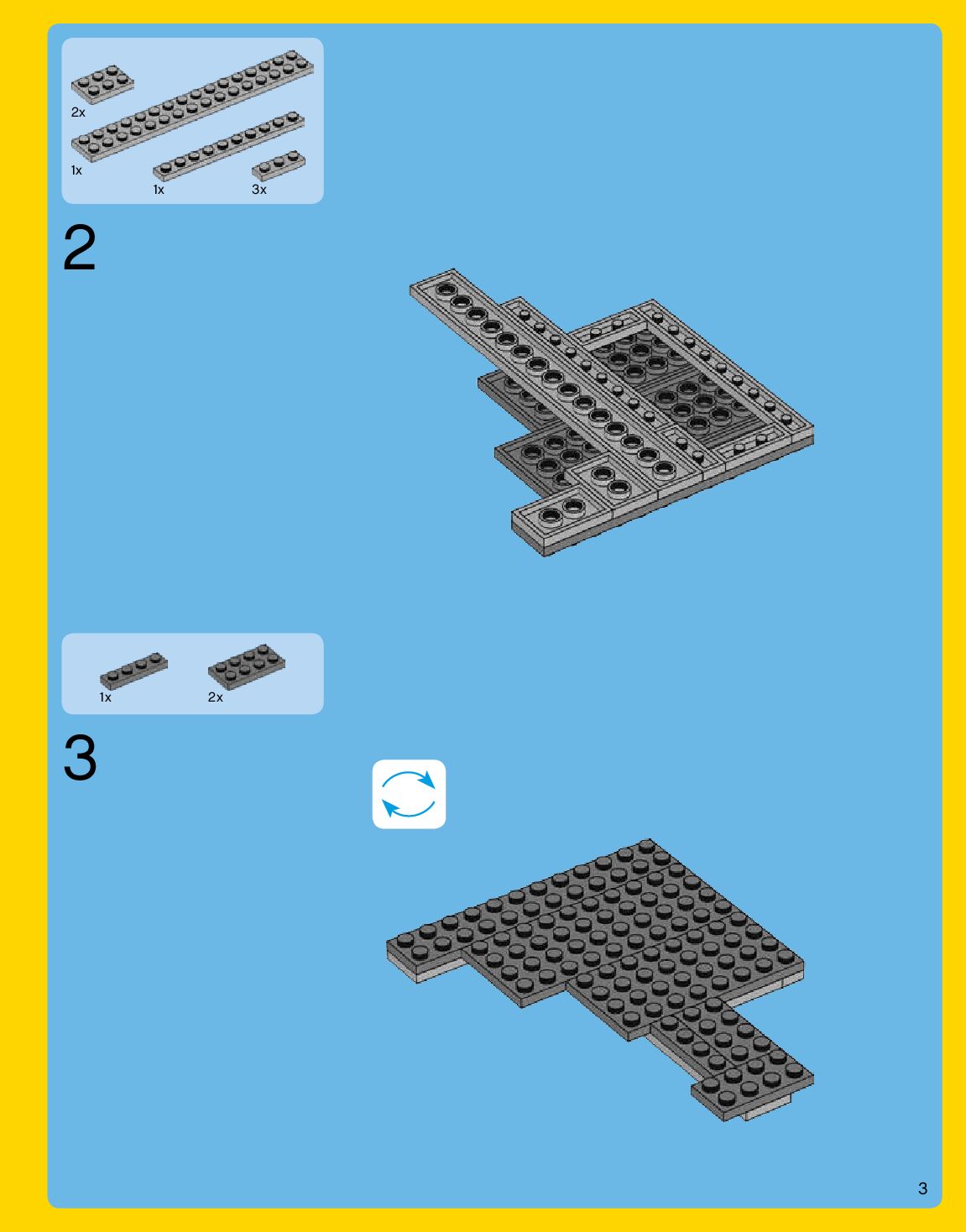 2x
1x
1x
3x

2

1x
2x

3

3