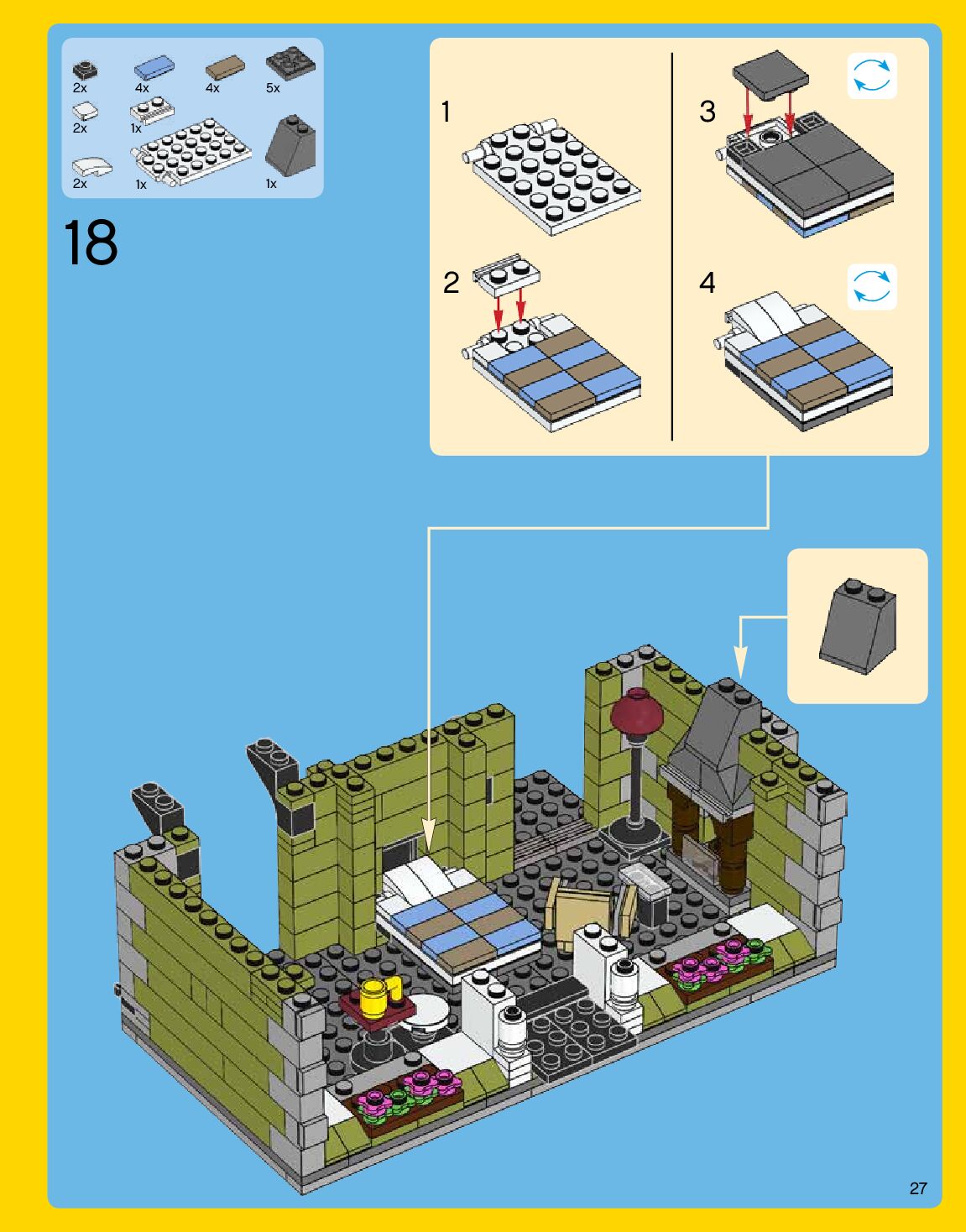 2x 4x 4x 5x
2x 1x
2x 1x 1x

18

1

2

3

4

27