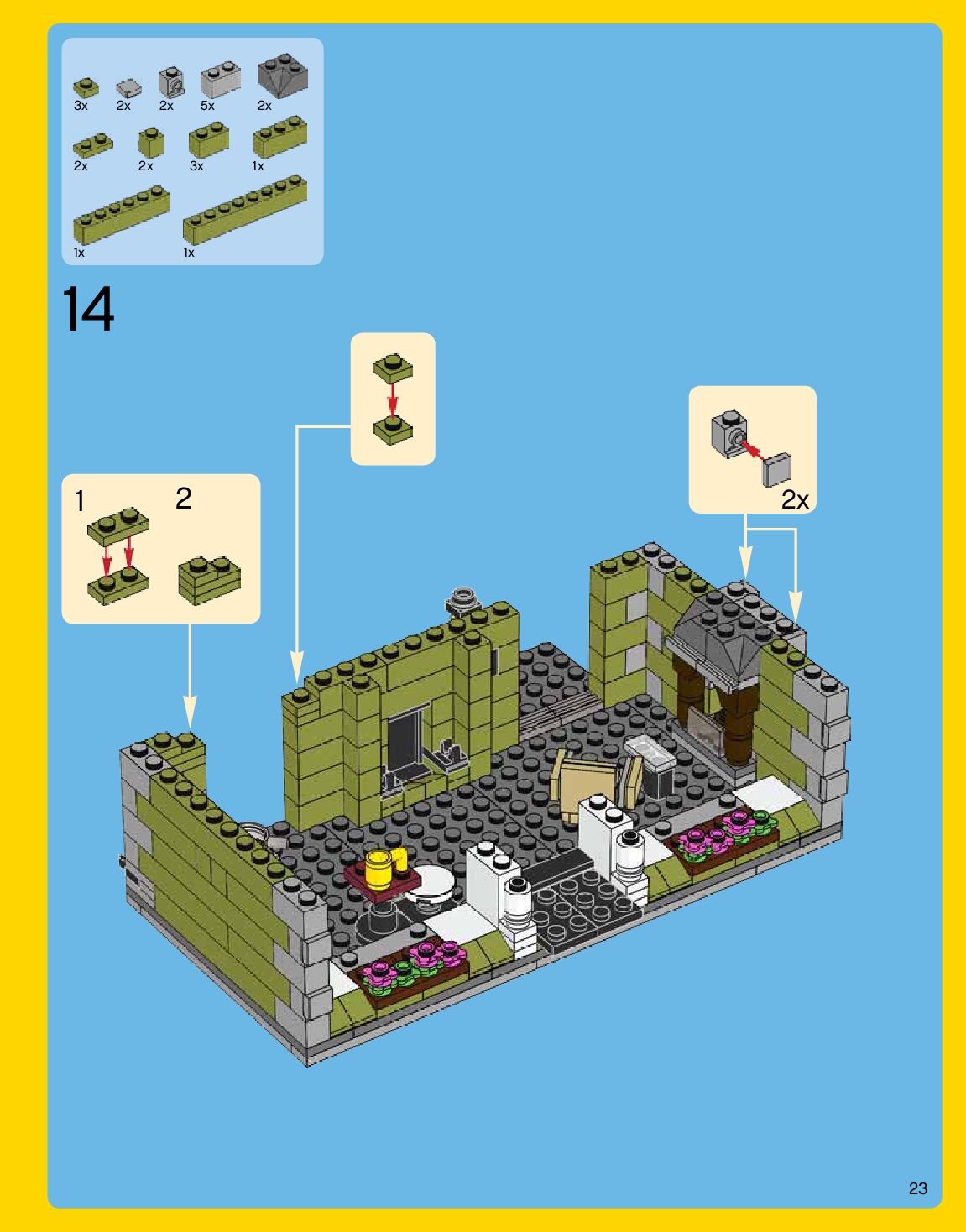 3x 2x 2x 5x 2x
2x 2x 3x 1x
1x 1x

14

1 2

2x

23