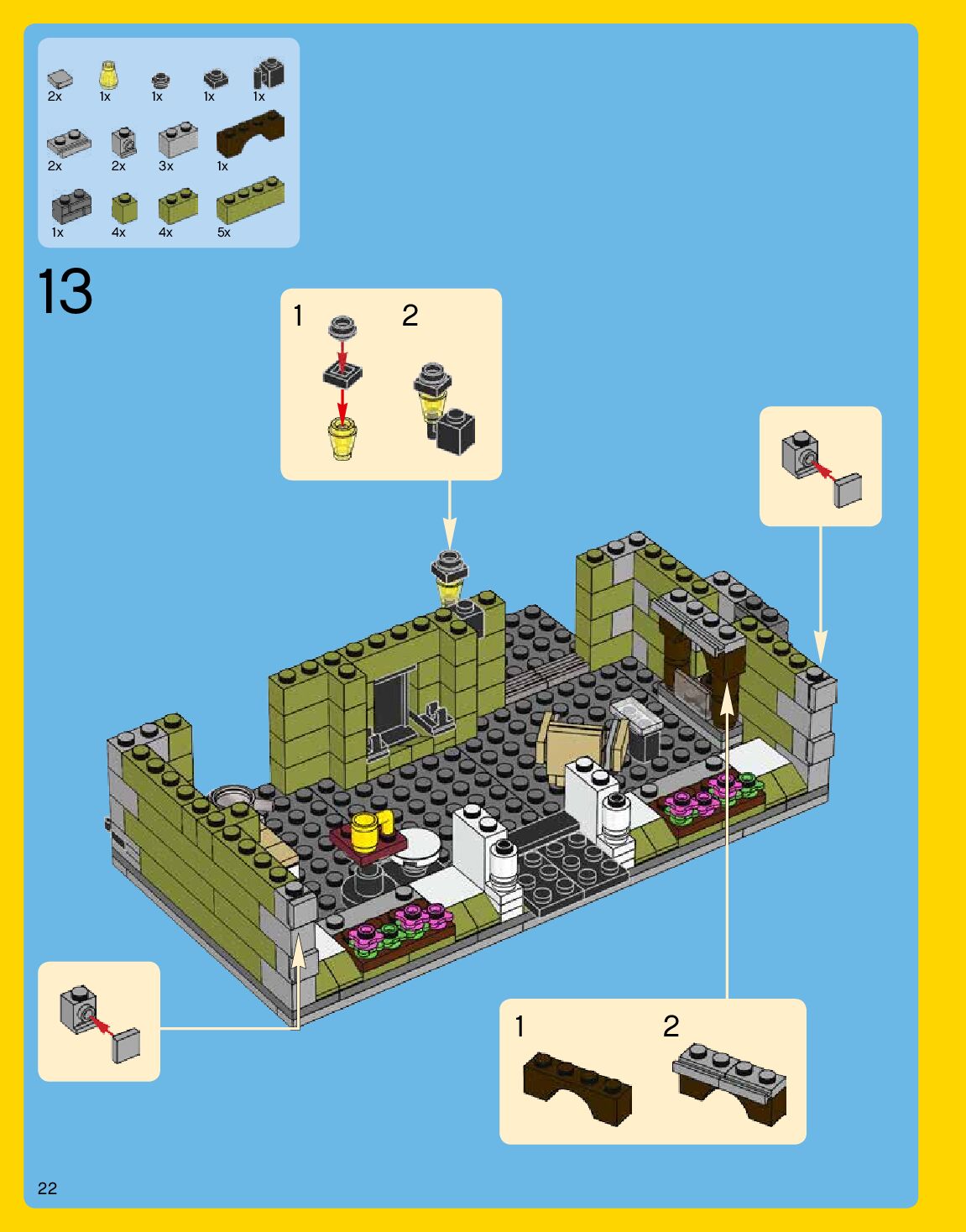 2x 1x 1x 1x 1x
2x 2x 3x 1x
1x 4x 4x 5x

13

1 2

1 2

22