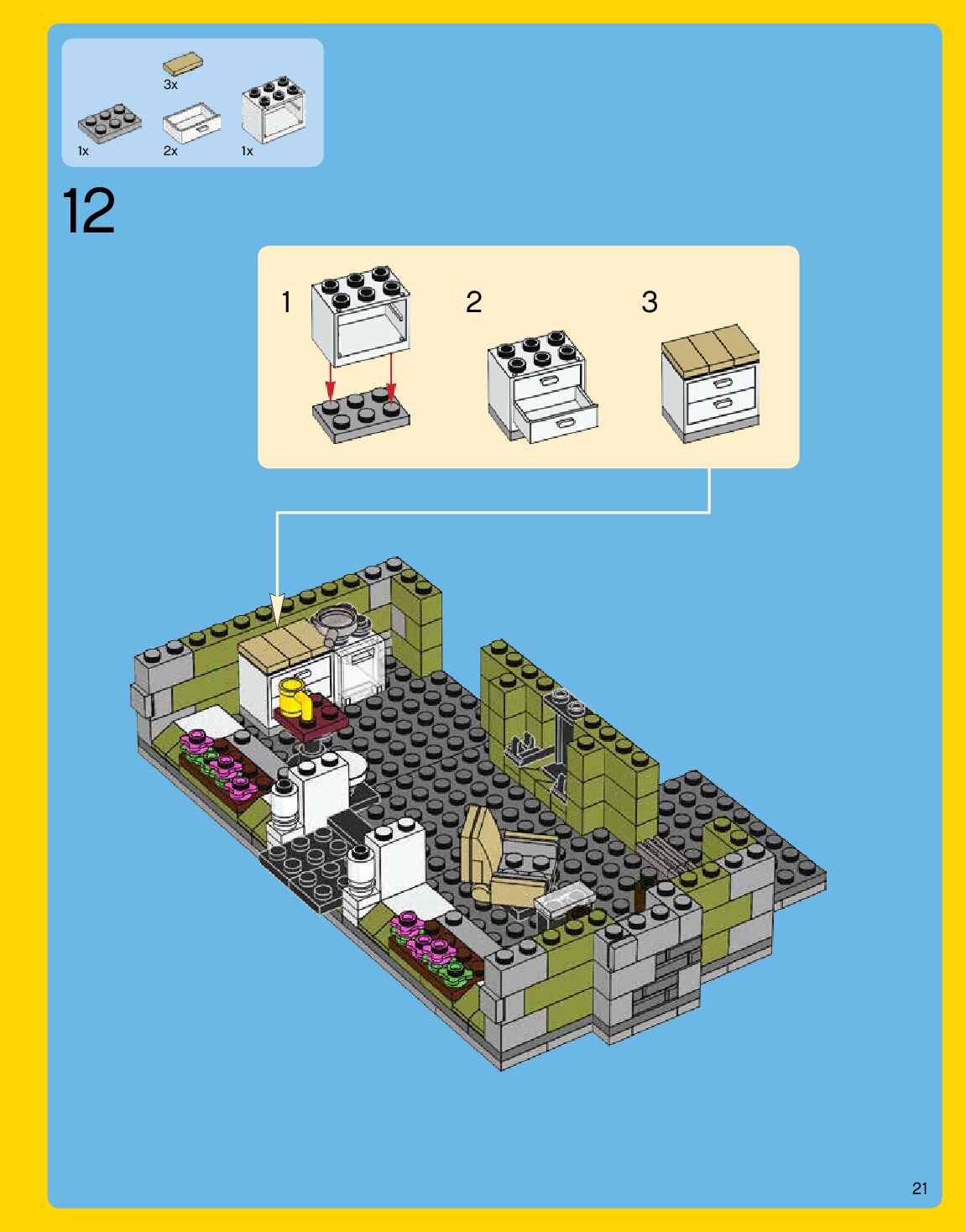 3x
1x
2x
1x

12

1
2
3

21