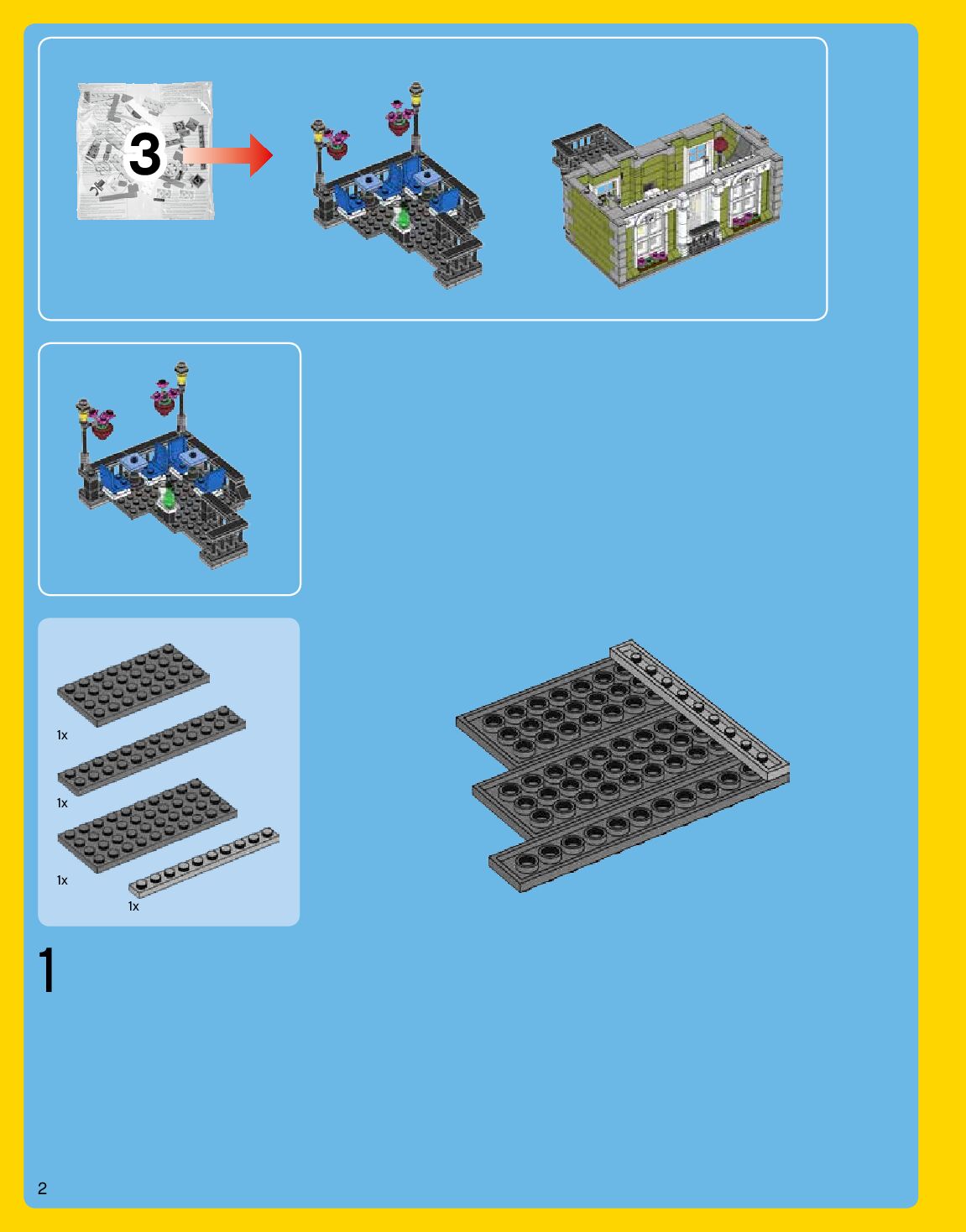 3

1x

1x

1x

1x

1

2