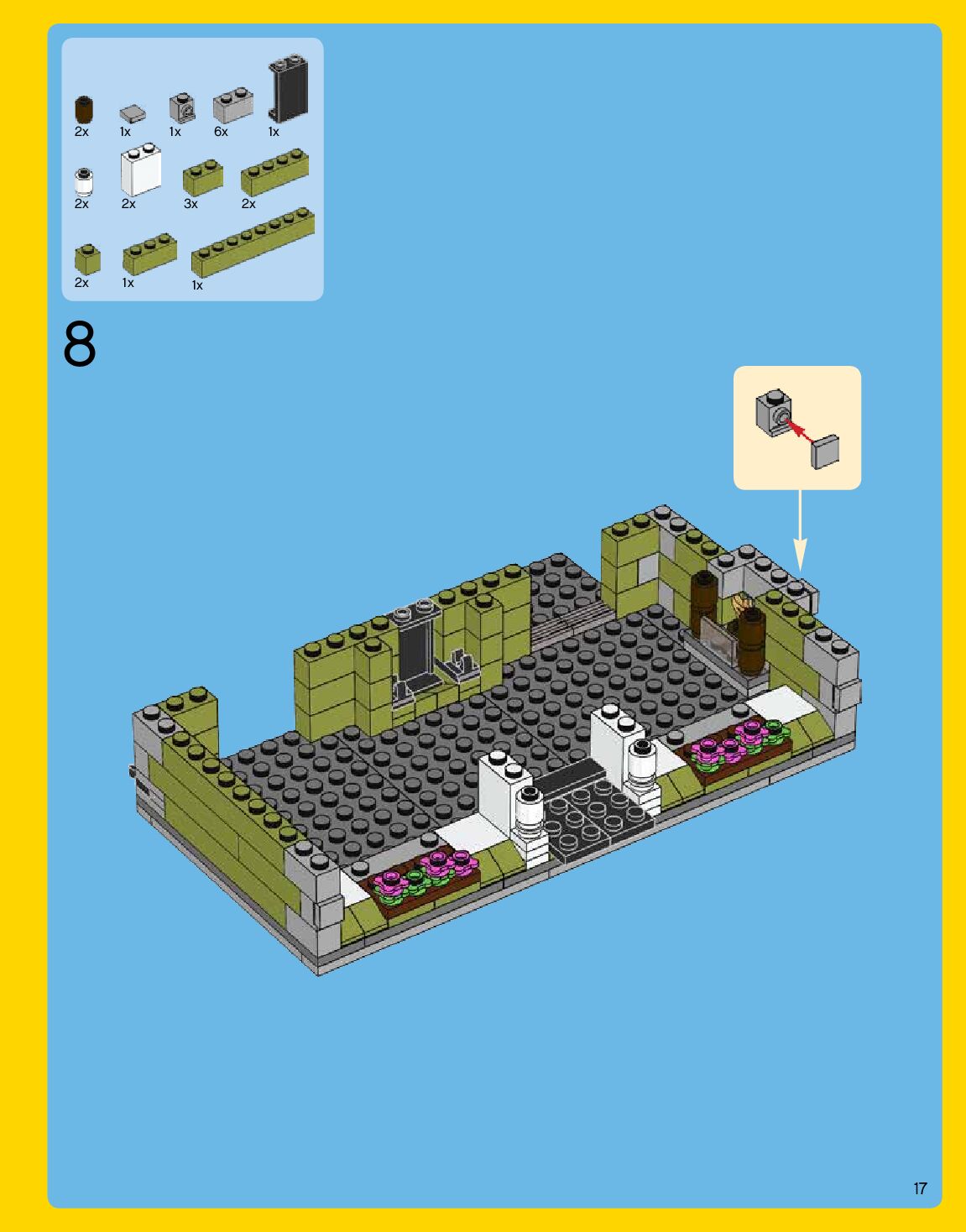 2x 1x 1x 6x 1x

2x 2x 3x 2x

2x 1x 1x

8

17