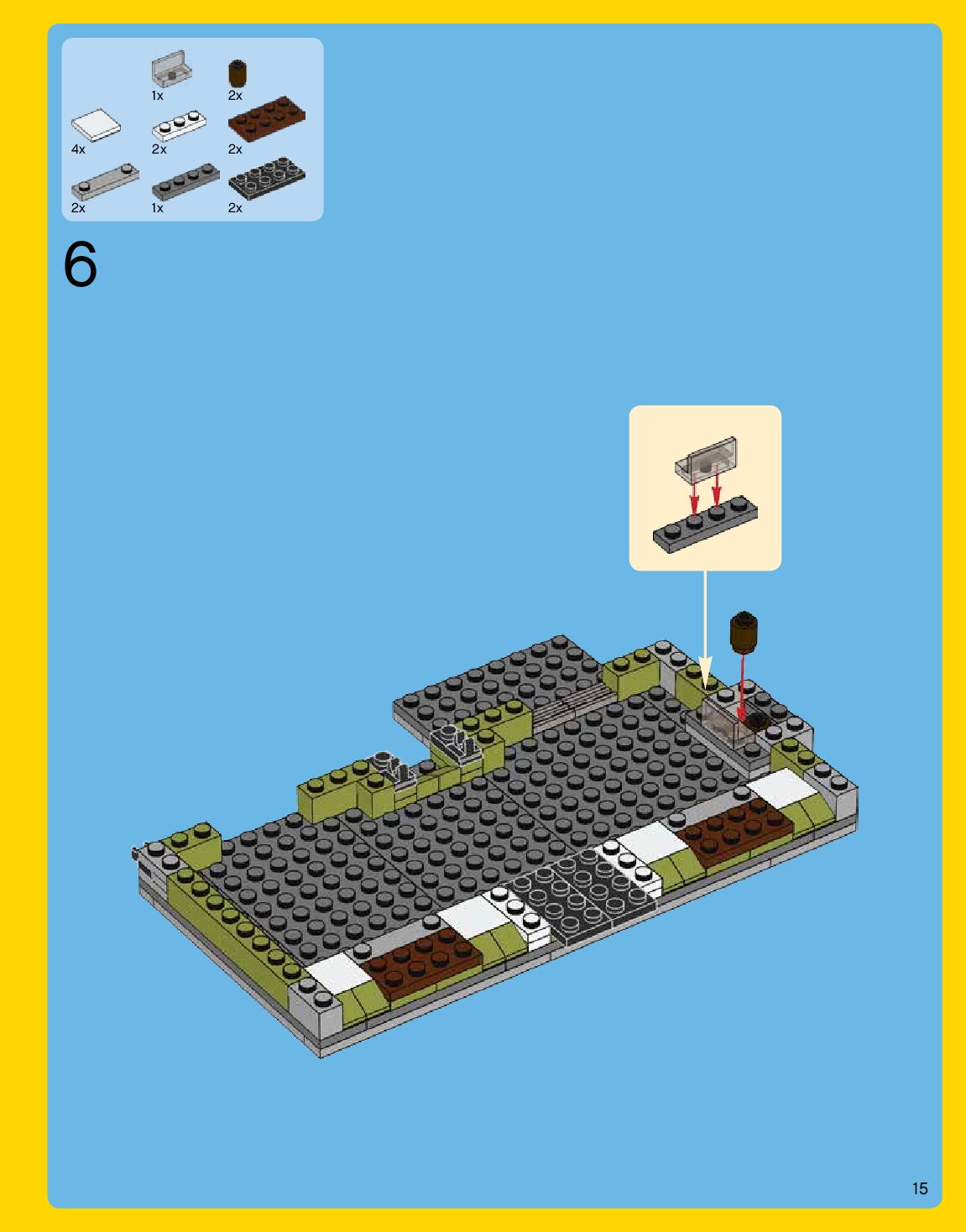 1x 2x
4x 2x 2x
2x 1x 2x

6

15