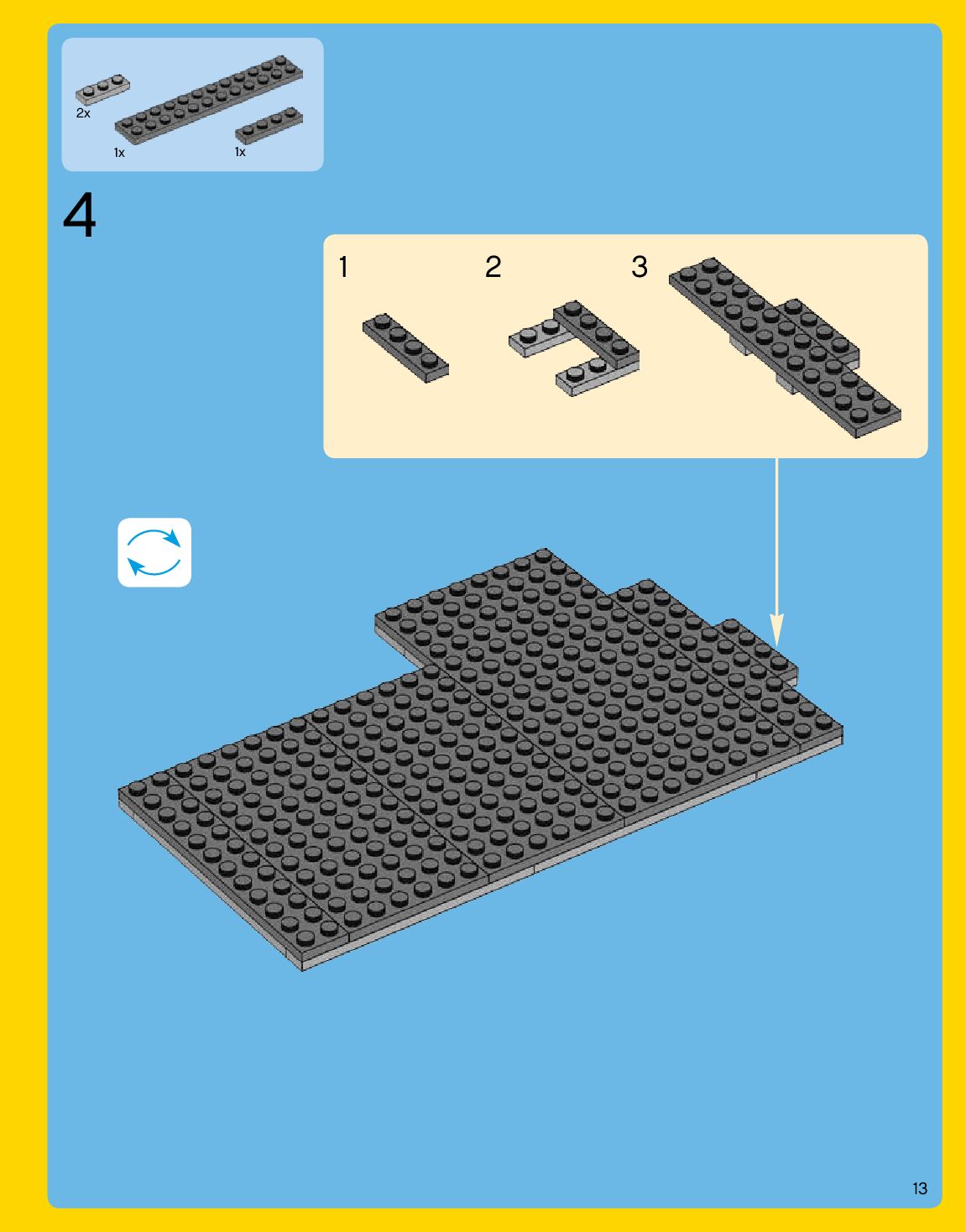 2x
1x
1x

4

1
2
3

13