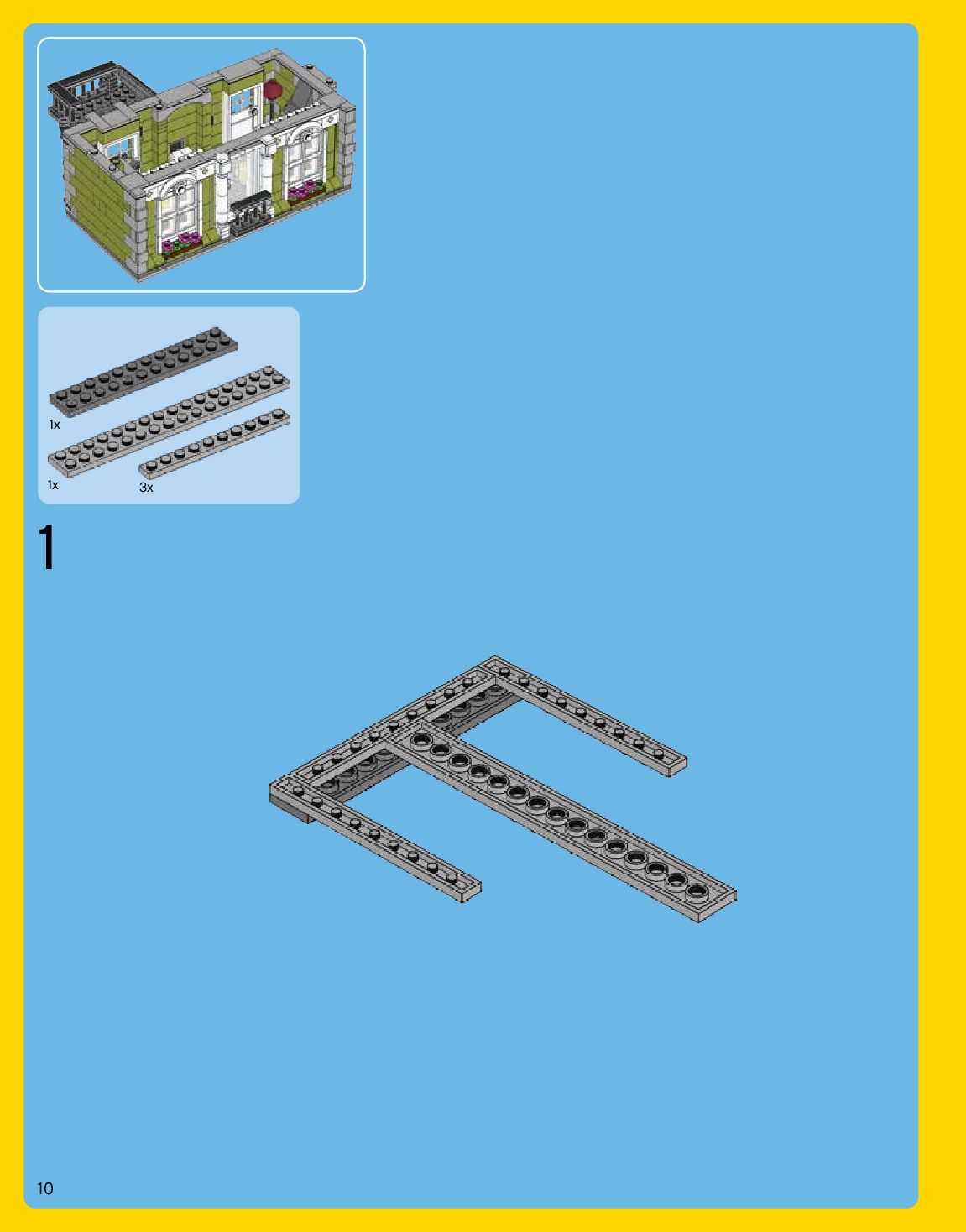 1x

1x

3x

1

10