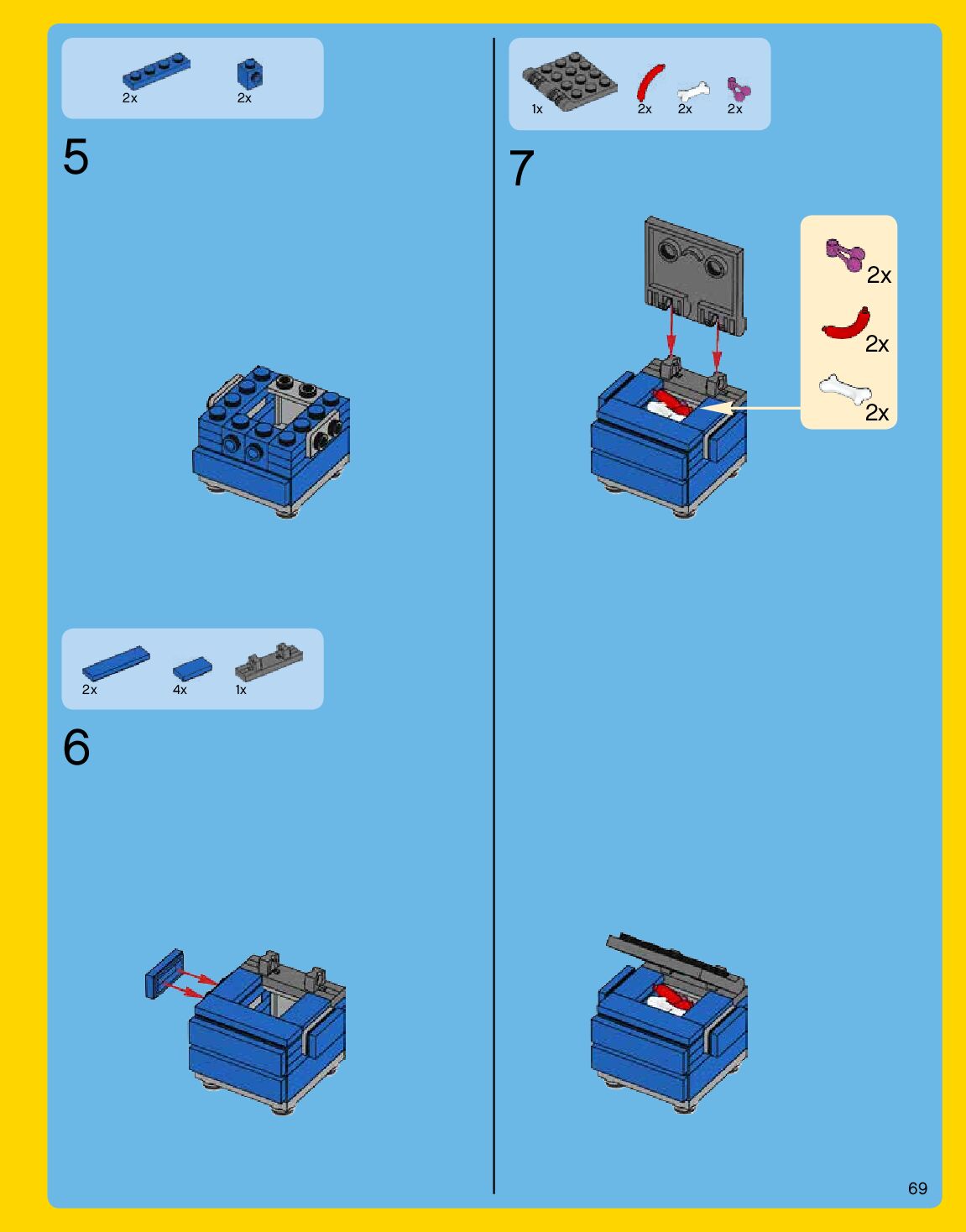 2x 2x

5

2x 4x 1x

6

1x 2x 2x 2x

7

2x

2x

2x

69