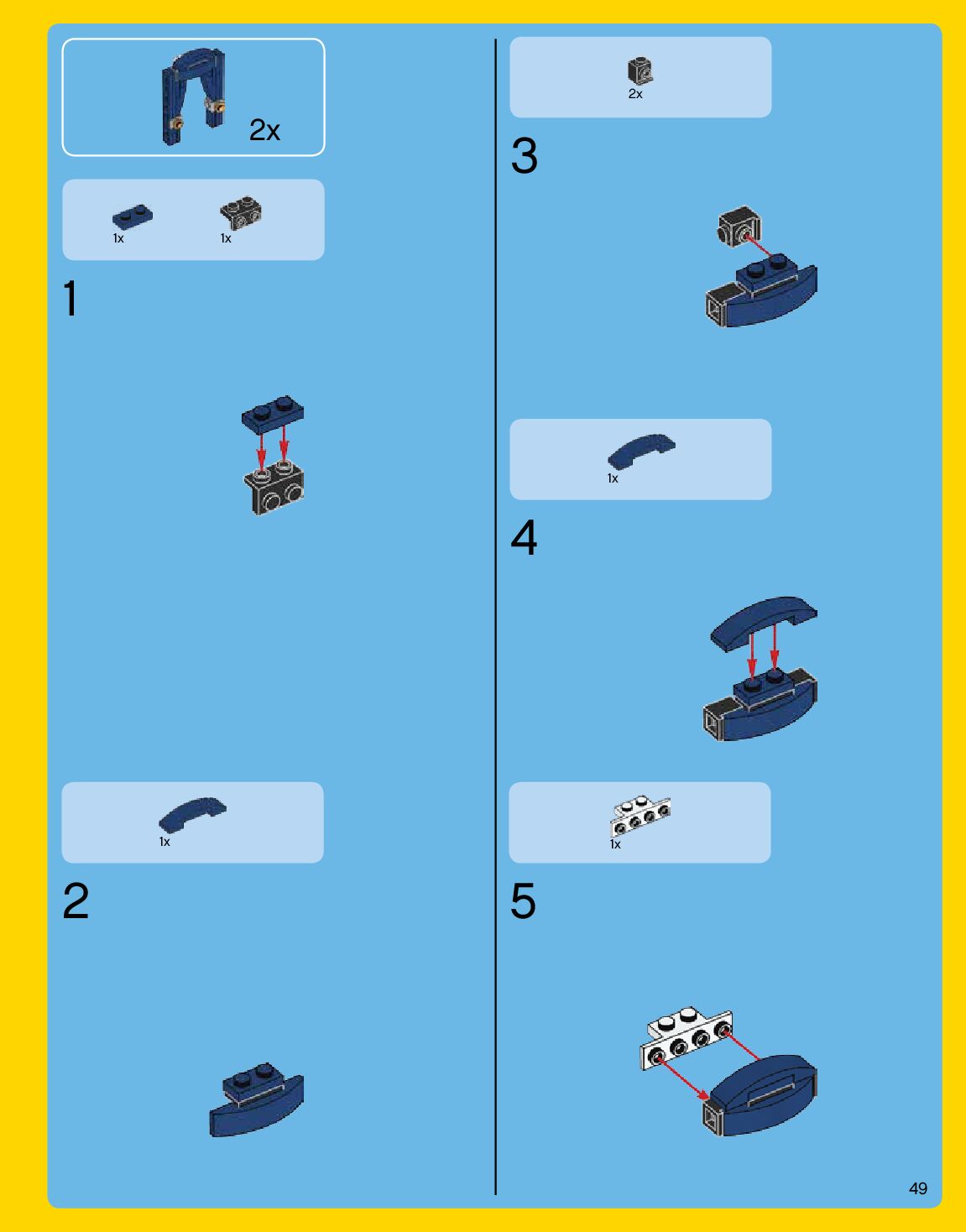 2x

1x
1x

1

1x

2

2x

3

1x

4

1x

5

49