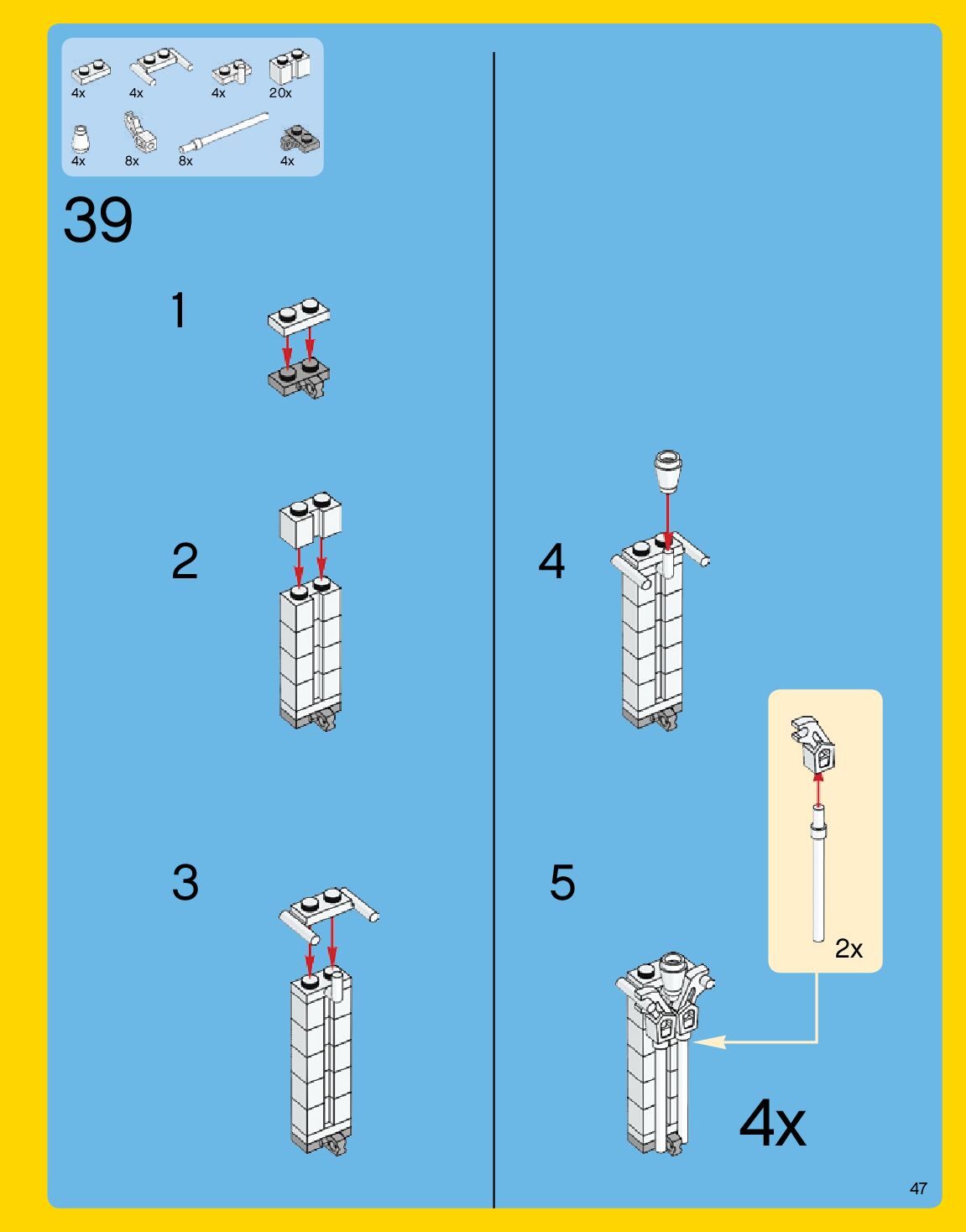 4x 4x 4x 20x
4x 8x 8x 4x

39

1

2

3

4

5

2x

4x

47