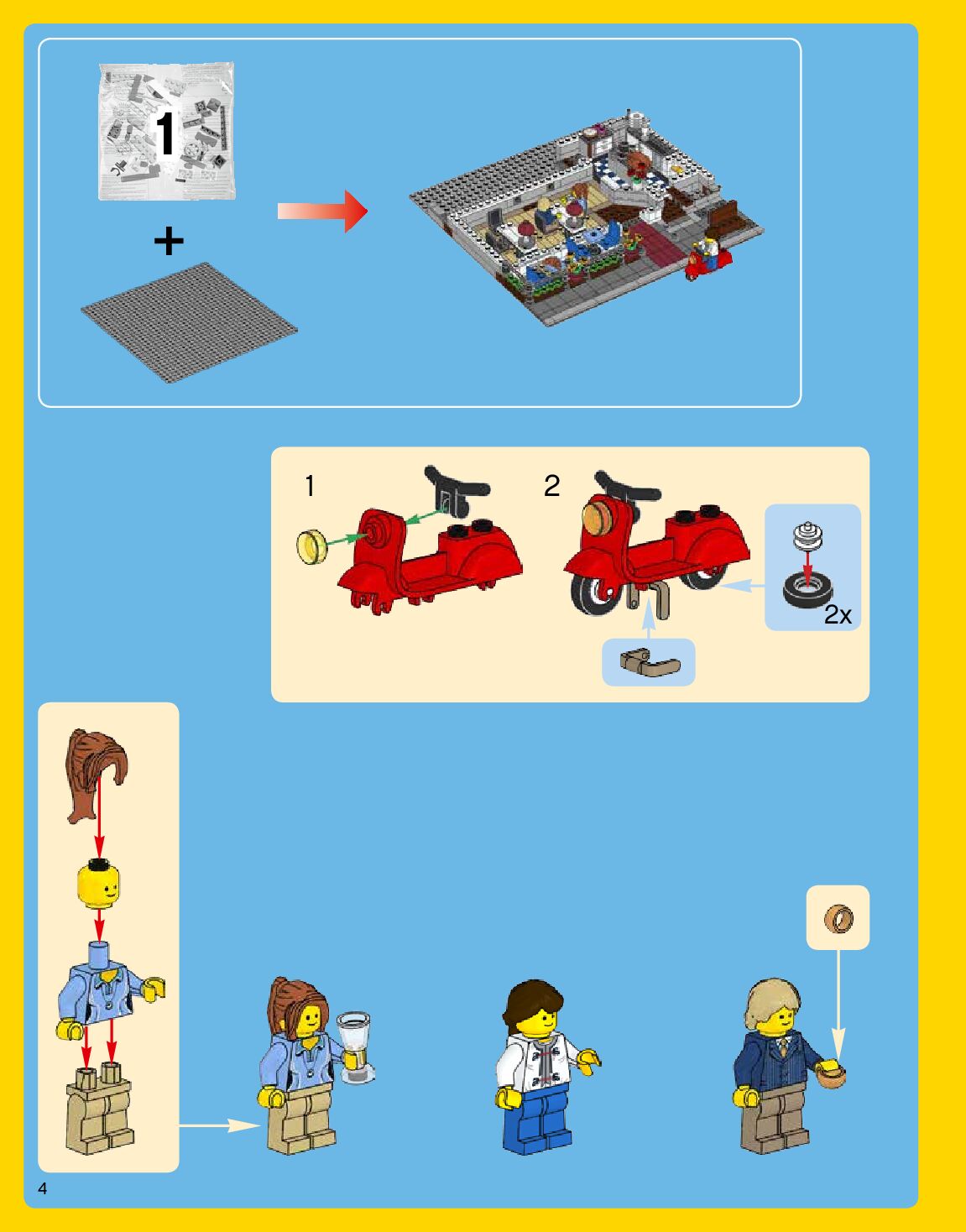 1

+

1

2

2x

4