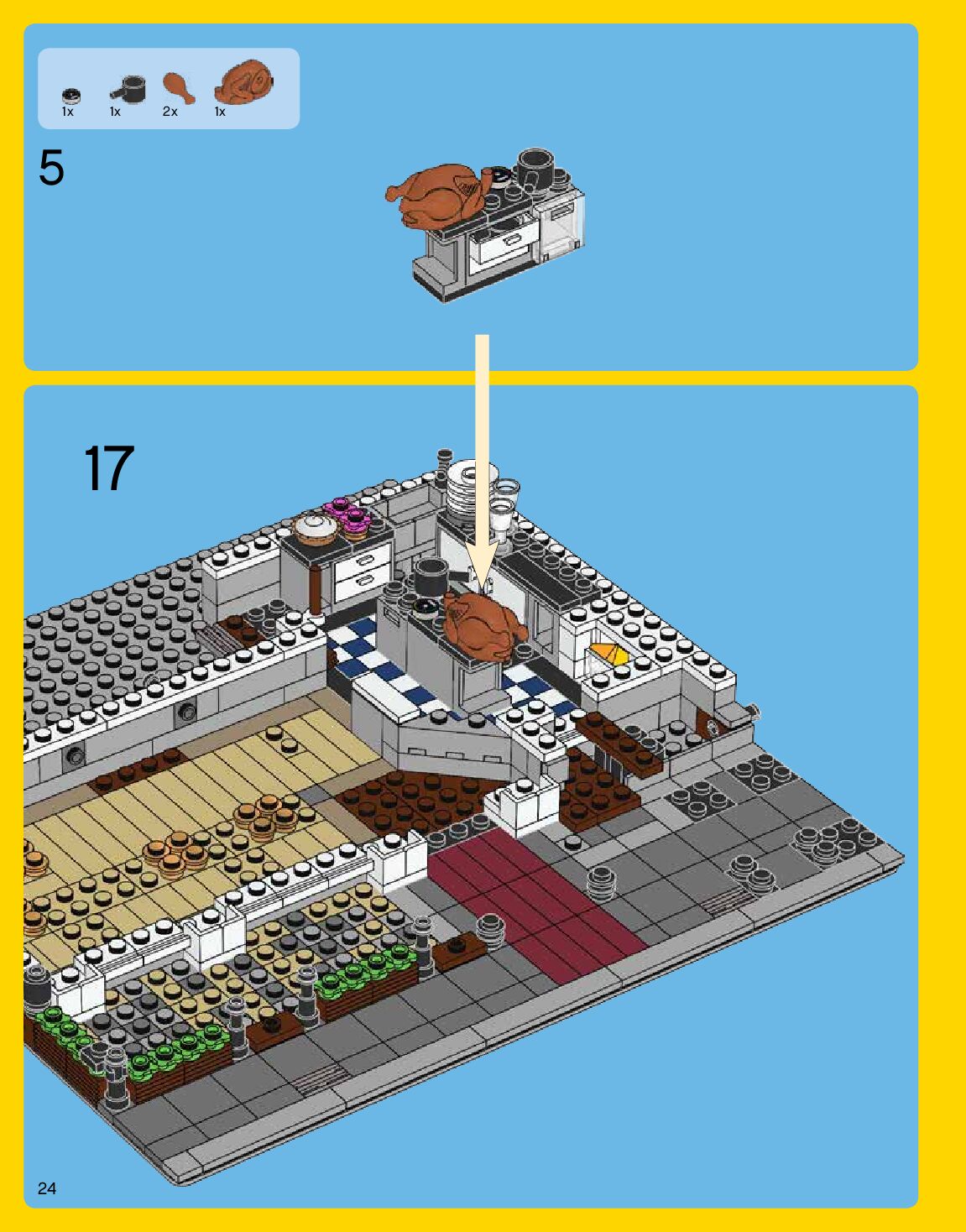 1x 1x 2x 1x

5

17

24