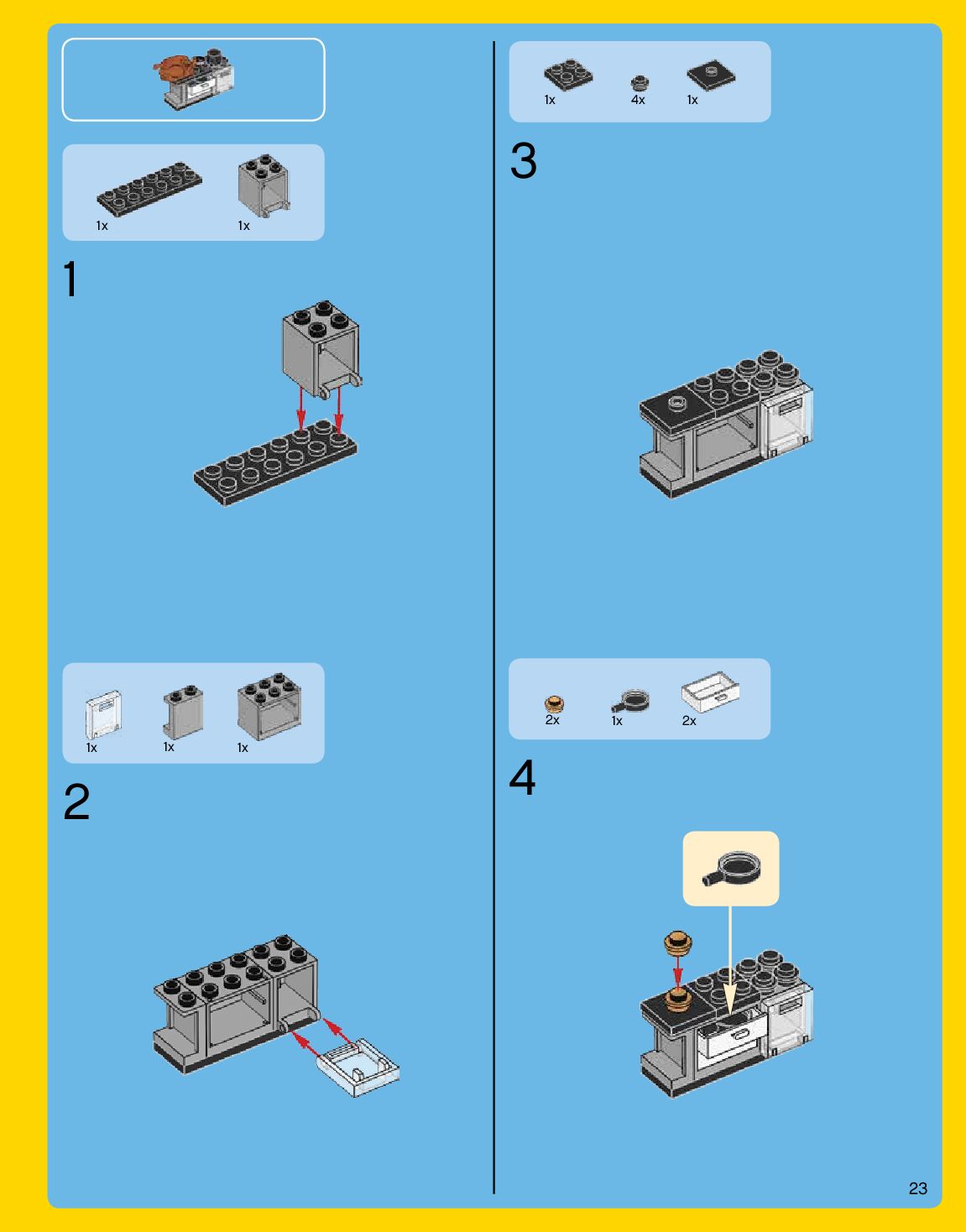 1x 1x

1

1x 1x 1x

2

1x 4x 1x

3

2x 1x 2x

4

23