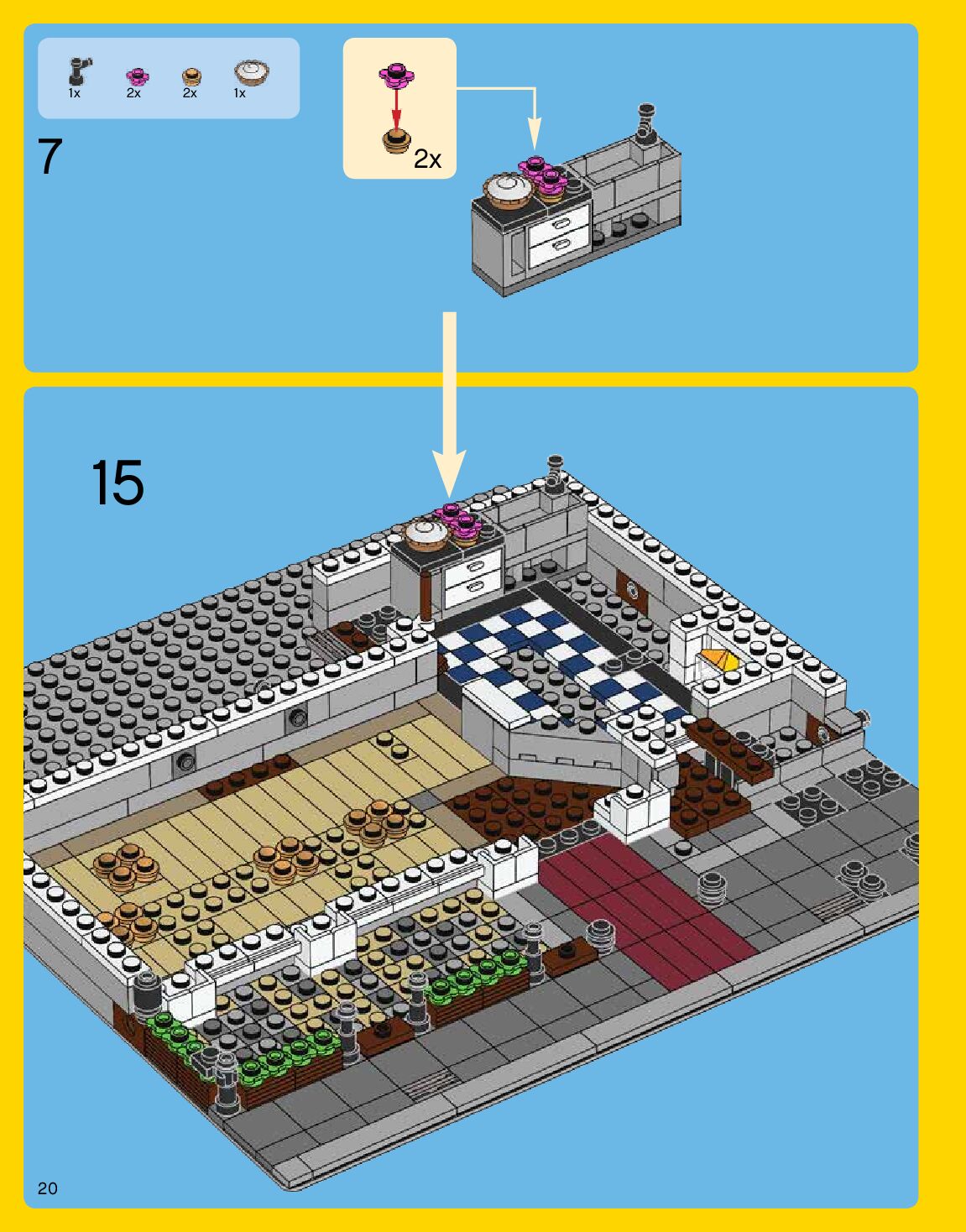 1x 2x 2x 1x

7

2x

15

20