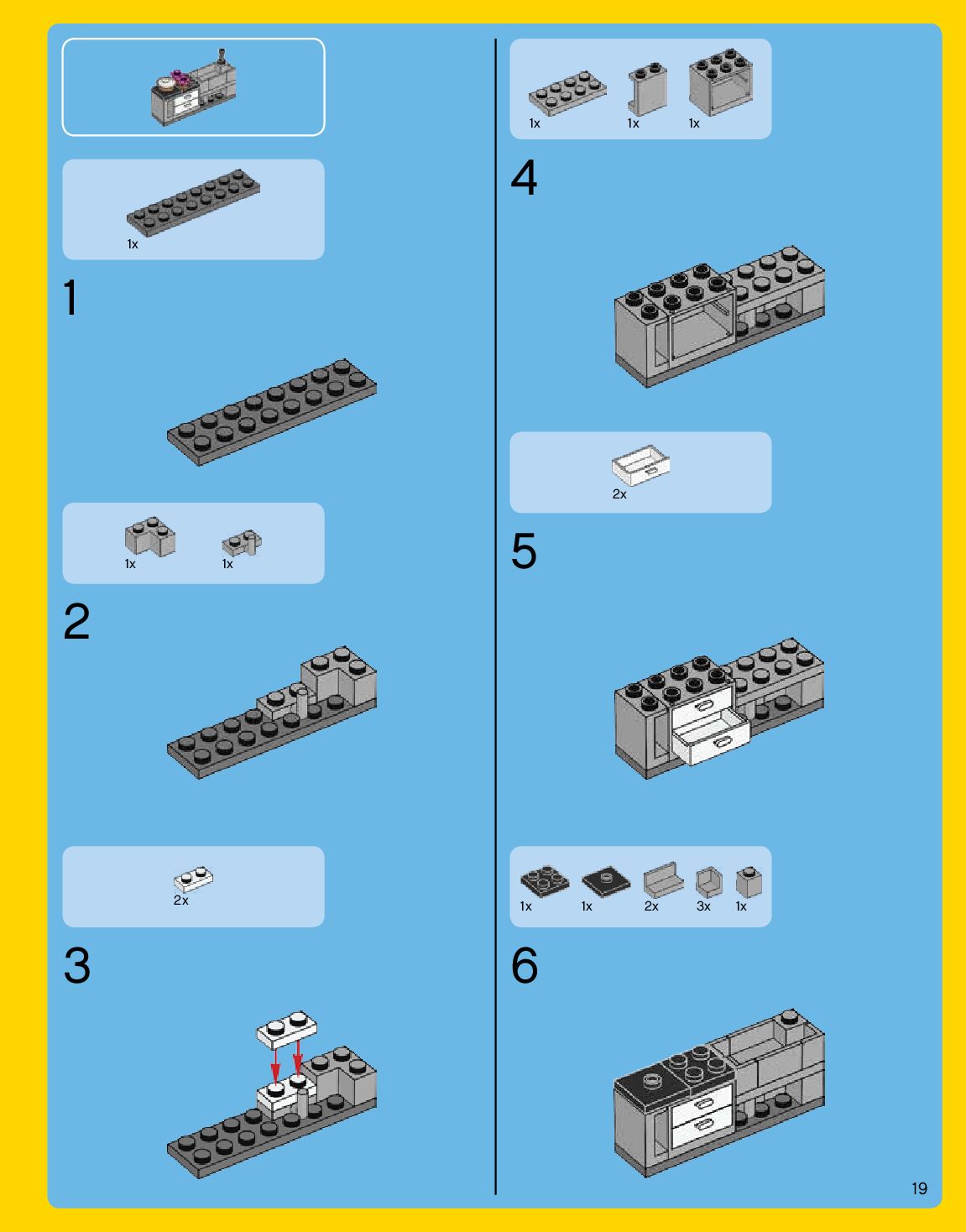 1x

1

1x 1x

2

2x

3

1x 1x 1x

4

2x

5

1x 1x 2x 3x 1x

6

19