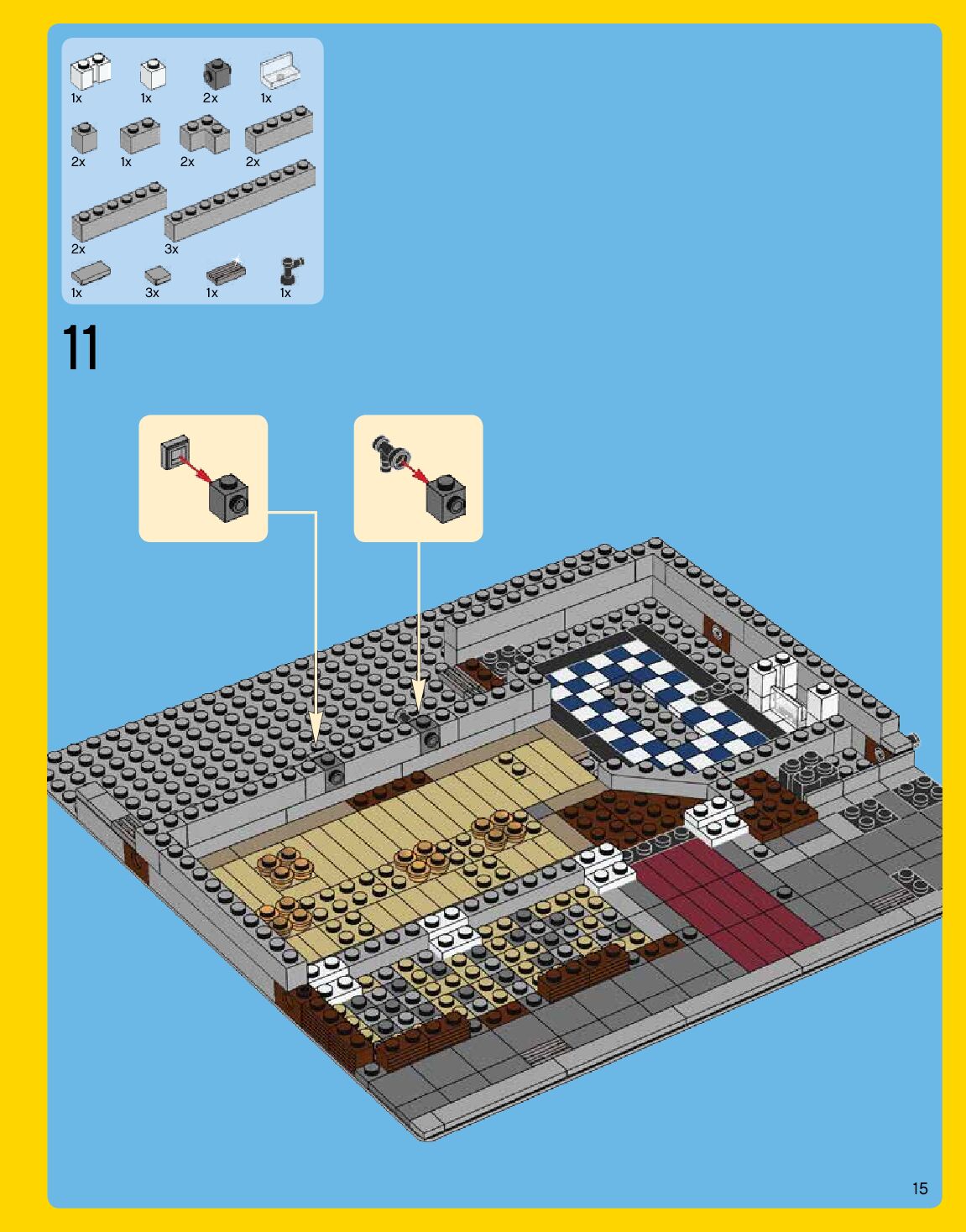 1x 1x 2x 1x

2x 1x 2x 2x

2x 3x

1x 3x 1x 1x

11

15